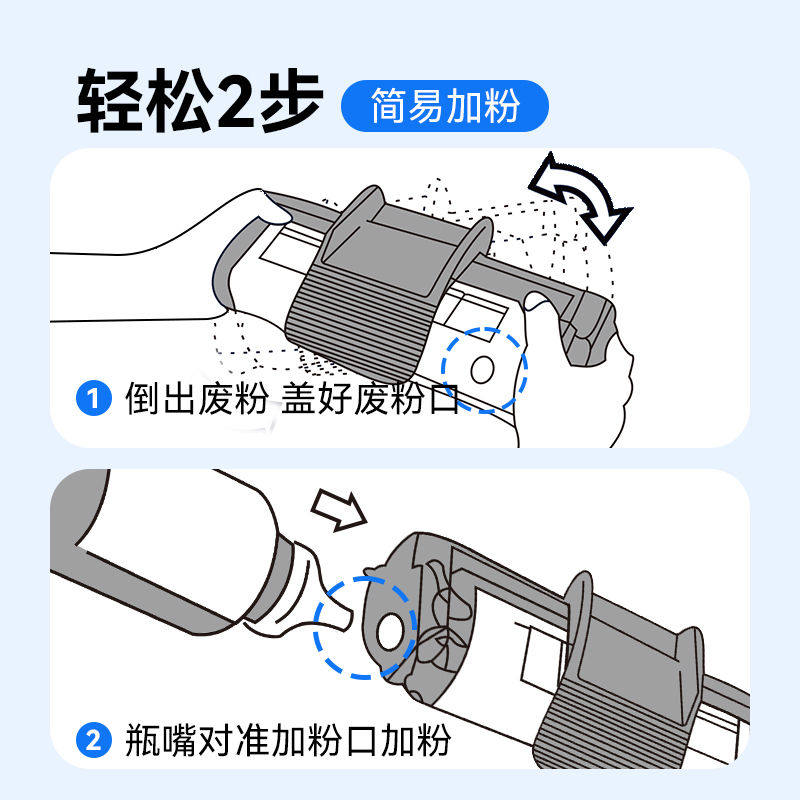 轻松2步 简易加粉

1 倒出废粉 盖好废粉口

2 瓶嘴对准加粉口加粉