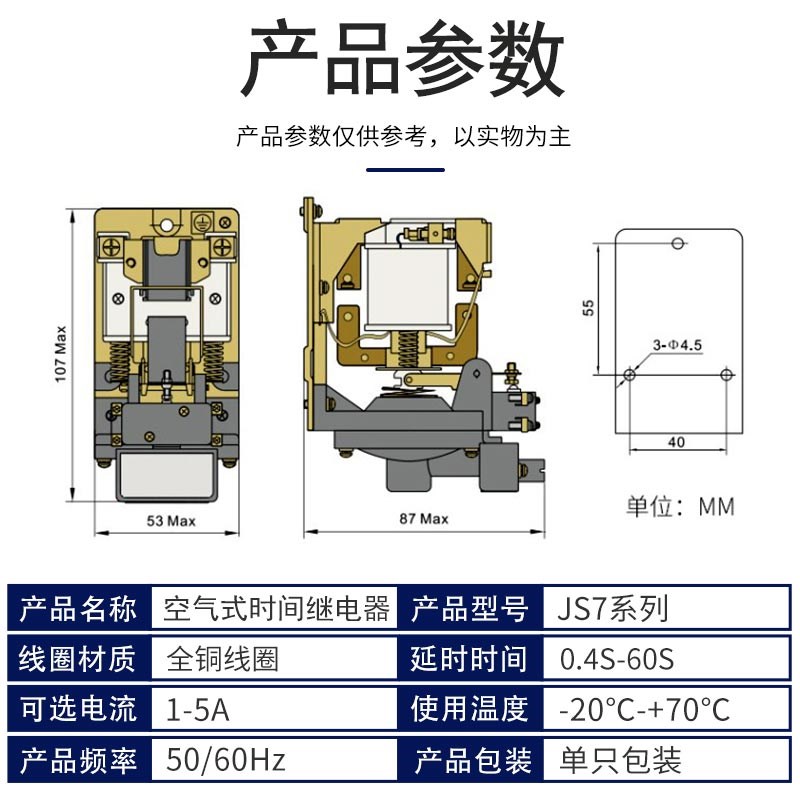 产品参数

产品参数仅供参考，以实物为主

107 Max

53 Max

87 Max

55

3-Φ4.5

40

单位：MM

| 产品名称 | 空气式时间继电器 | 产品型号 | JS7系列 |
|---|---|---|---|
| 线圈材质 | 全铜线圈 | 延时时间 | 0.4S-60S |
| 可选电流 | 1-5A | 使用温度 | -20°C-+70°C |
| 产品频率 | 50/60Hz | 产品包装 | 单只包装 |