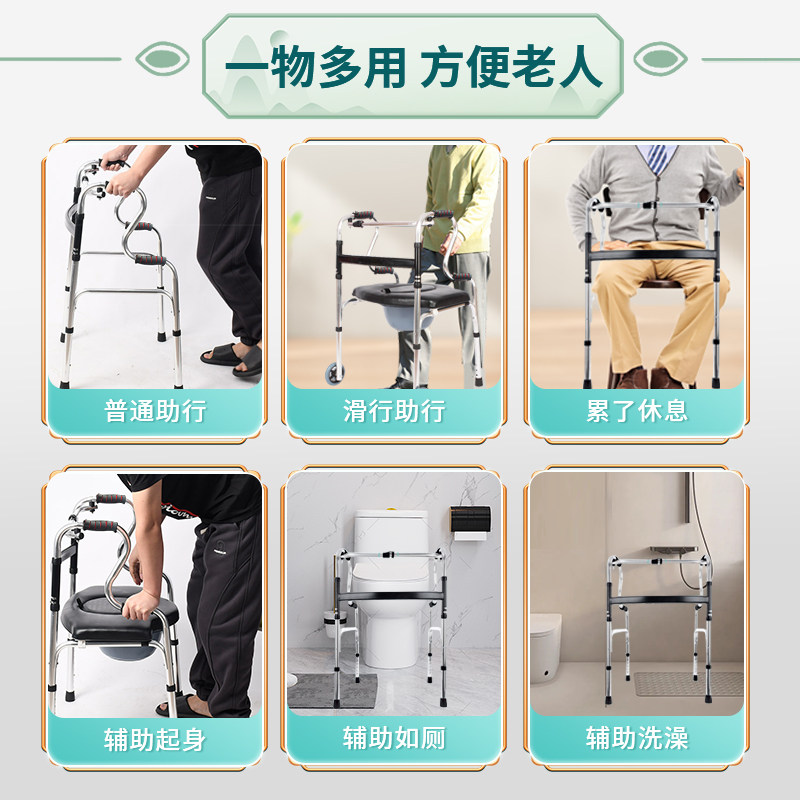 一物多用 方便老人

普通助行

滑行助行

累了休息

辅助起身

辅助如厕

辅助洗澡