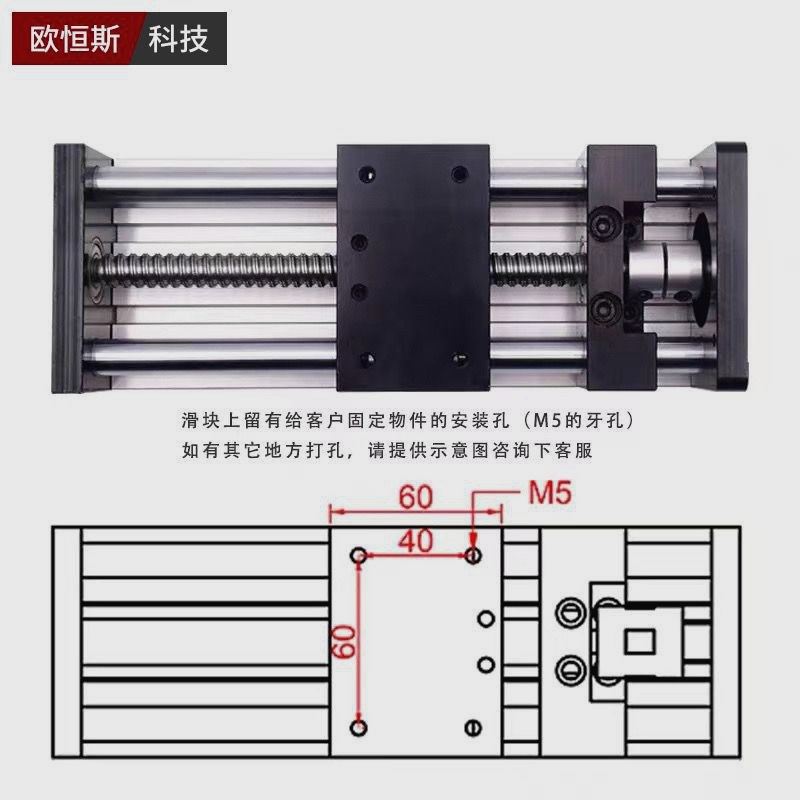 欧恒斯 科技

滑块上留有给客户固定物件的安装孔（M5的牙孔）
如有其它地方打孔，请提供示意图咨询下客服

60
M5
40
60