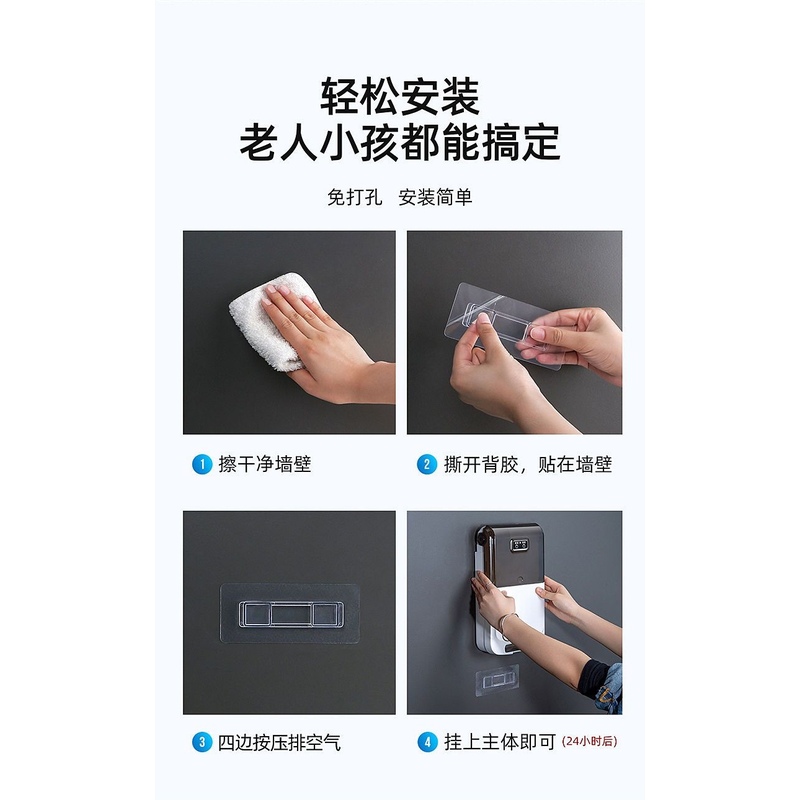 轻松安装
老人小孩都能搞定

免打孔　安装简单

1 擦干净墙壁

2 撕开背胶，贴在墙壁

3 四边按压排空气

4 挂上主体即可 (24小时后)