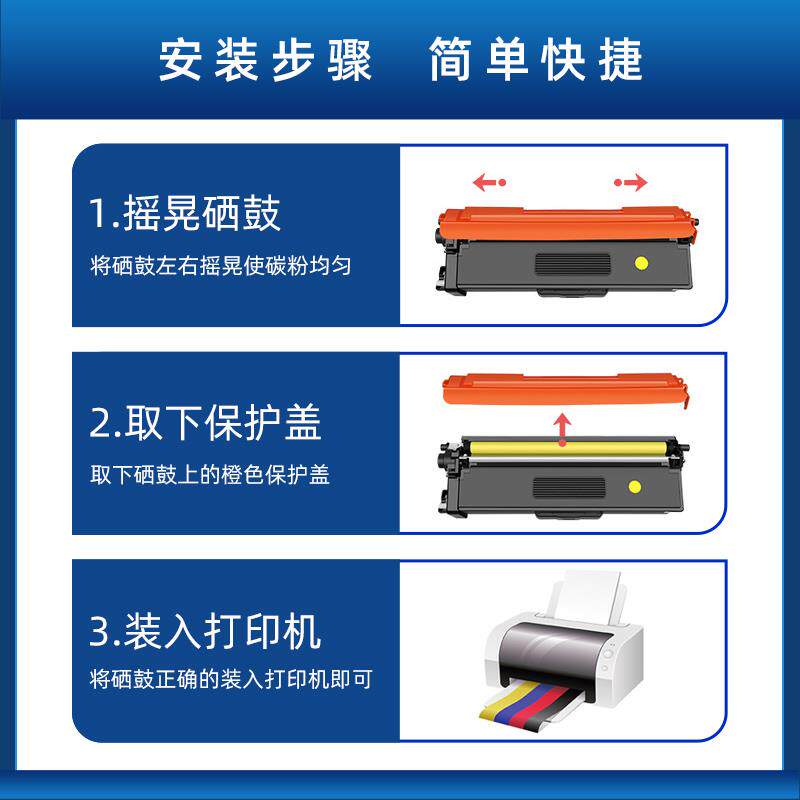 安装步骤　简单快捷

1.摇晃硒鼓

将硒鼓左右摇晃使碳粉均匀

2.取下保护盖

取下硒鼓上的橙色保护盖

3.装入打印机

将硒鼓正确的装入打印机即可