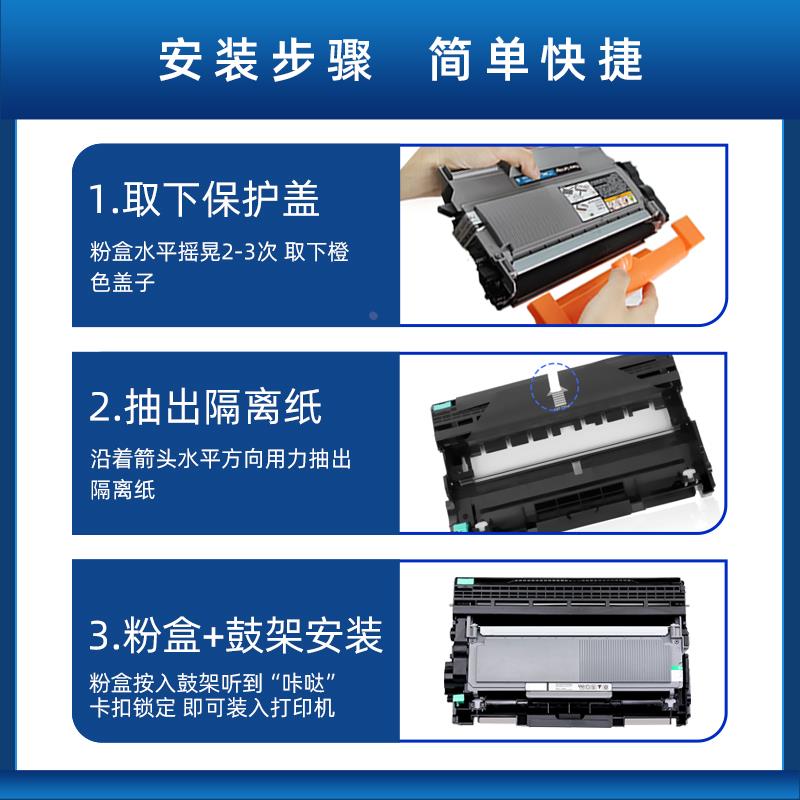 安装步骤　简单快捷

1.取下保护盖
粉盒水平摇晃2-3次 取下橙色盖子

2.抽出隔离纸
沿着箭头水平方向用力抽出隔离纸

3.粉盒+鼓架安装
粉盒按入鼓架听到“咔哒”卡扣锁定 即可装入打印机