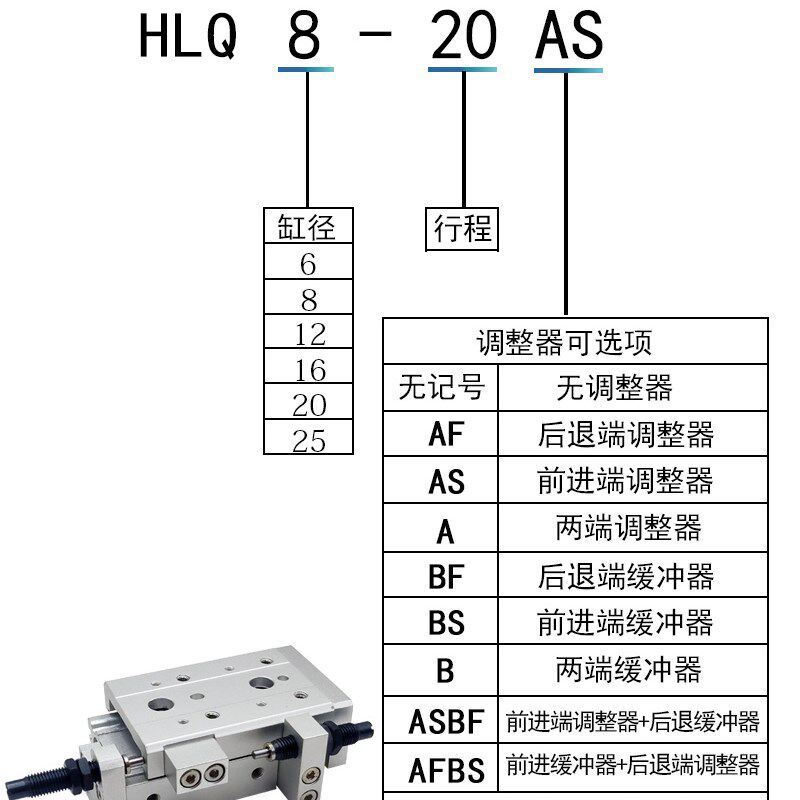 HLQ 8 - 20 AS

| 缸径 |
|---|
| 6 |
| 8 |
| 12 |
| 16 |
| 20 |
| 25 |

行程

| 调整器可选项 | |
|---|---|
| 无记号 | 无调整器 |
| AF | 后退端调整器 |
| AS | 前进端调整器 |
| A | 两端调整器 |
| BF | 后退端缓冲器 |
| BS | 前进端缓冲器 |
| B | 两端缓冲器 |
| ASBF | 前进端调整器+后退缓冲器 |
| AFBS | 前进缓冲器+后退端调整器 |