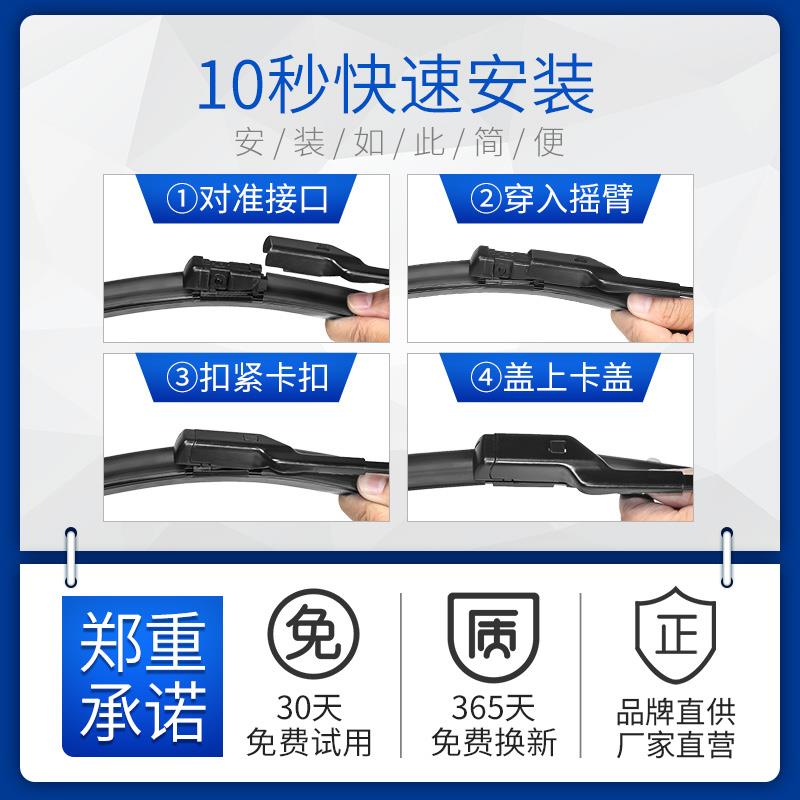 10秒快速安装

安/装/如/此/简/便

①对准接口

②穿入摇臂

③扣紧卡扣

④盖上卡盖

郑重承诺

免

30天
免费试用

质

365天
免费换新

正

品牌直供
厂家直营