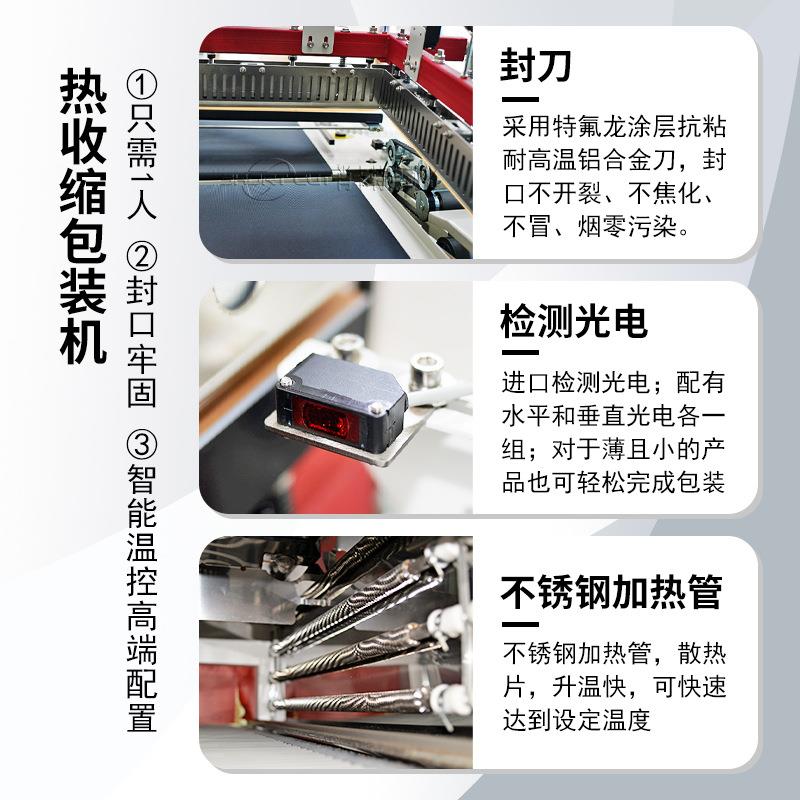 热收缩包装机

①只需1人 ②封口牢固 ③智能温控高端配置

封刀

采用特氟龙涂层抗粘耐高温铝合金刀，封口不开裂、不焦化、不冒、烟零污染。

检测光电

进口检测光电；配有水平和垂直光电各一组；对于薄且小的产品也可轻松完成包装

不锈钢加热管

不锈钢加热管，散热片，升温快，可快速达到设定温度