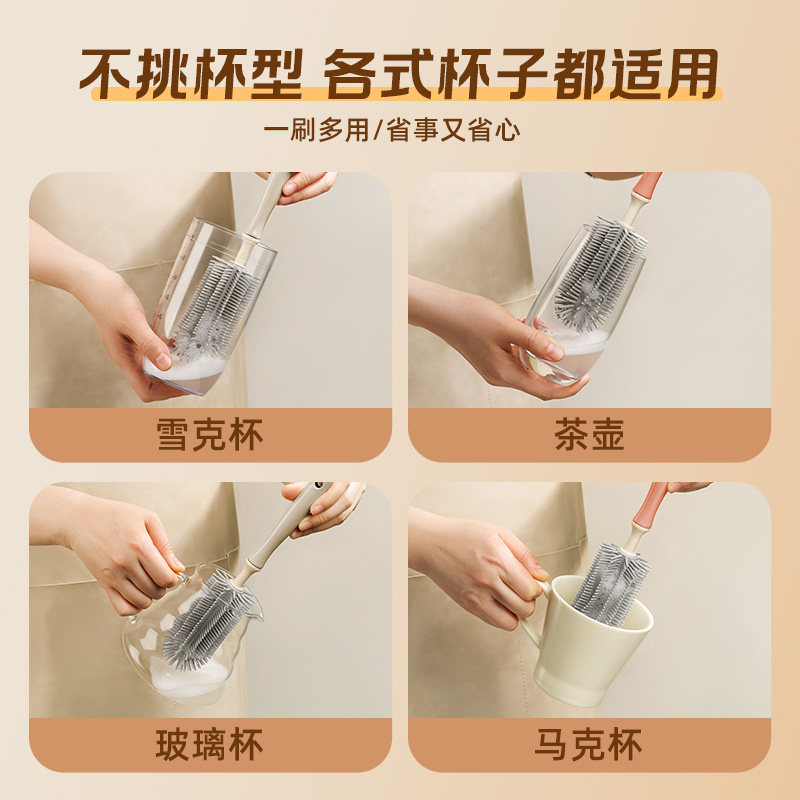 不挑杯型 各式杯子都适用

一刷多用/省事又省心

雪克杯

茶壶

玻璃杯

马克杯