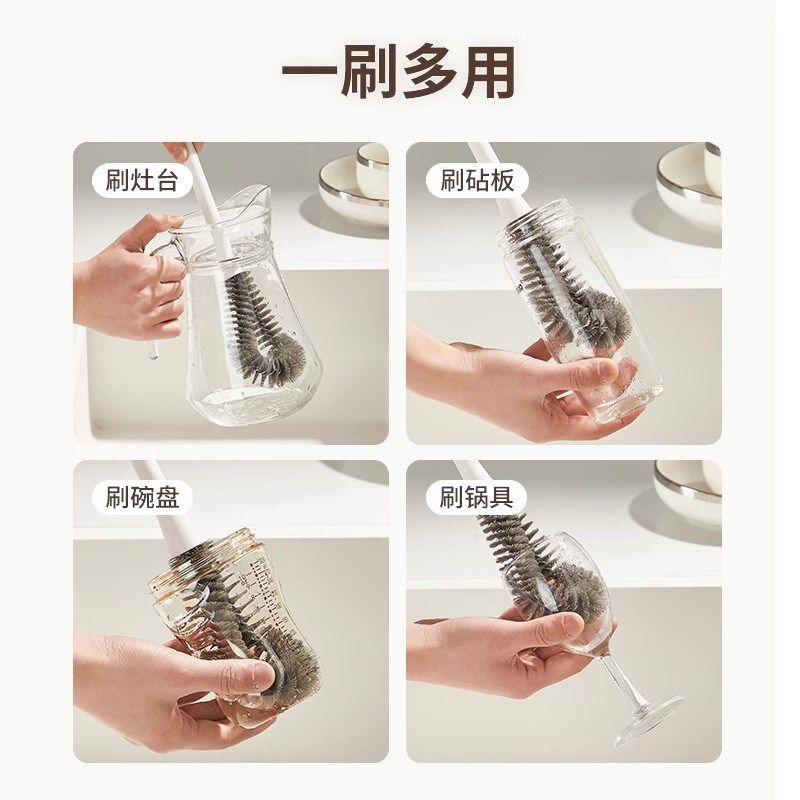 一刷多用

刷灶台

刷砧板

刷碗盘

刷锅具