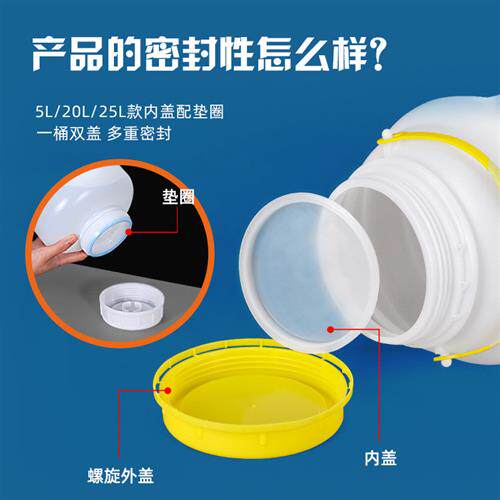 产品的密封性怎么样?

5L/20L/25L款内盖配垫圈
一桶双盖 多重密封

垫圈

内盖

螺旋外盖