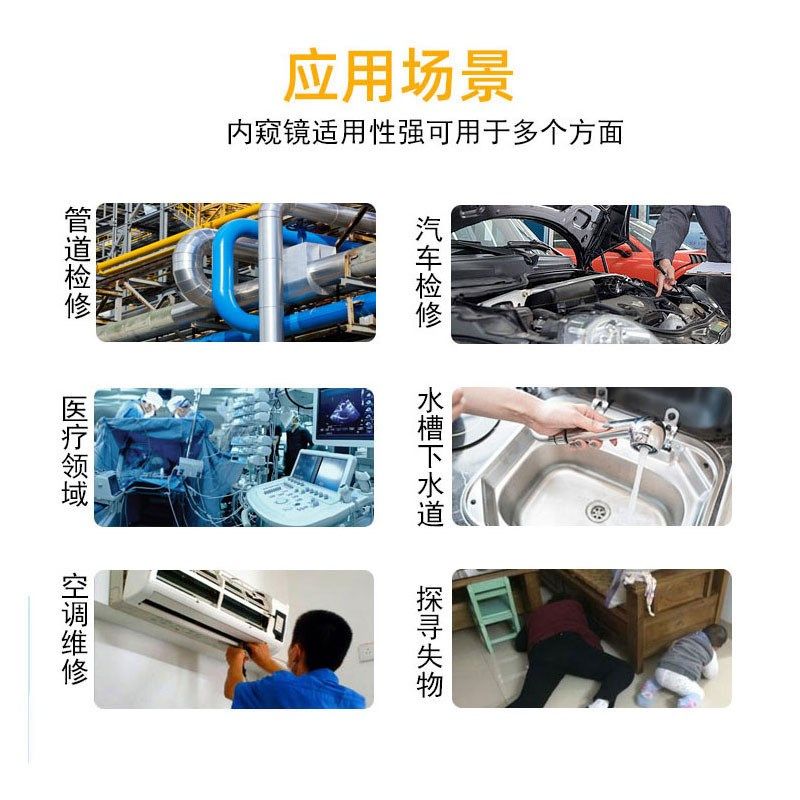 应用场景
内窥镜适用性强可用于多个方面

管道检修

汽车检修

医疗领域

水槽下水道

空调维修

探寻失物