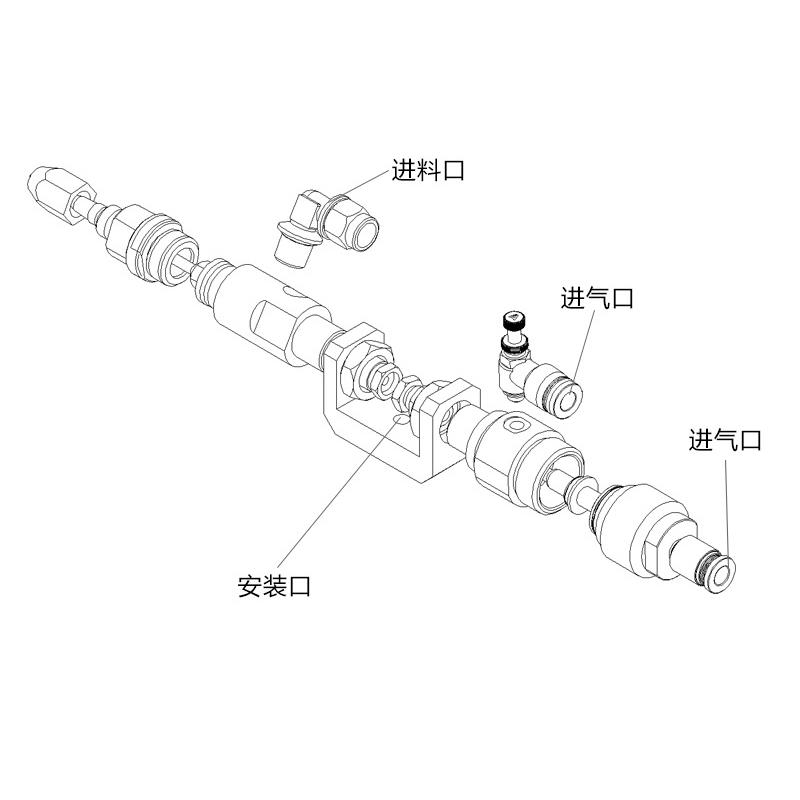 进料口

进气口

进气口

安装口