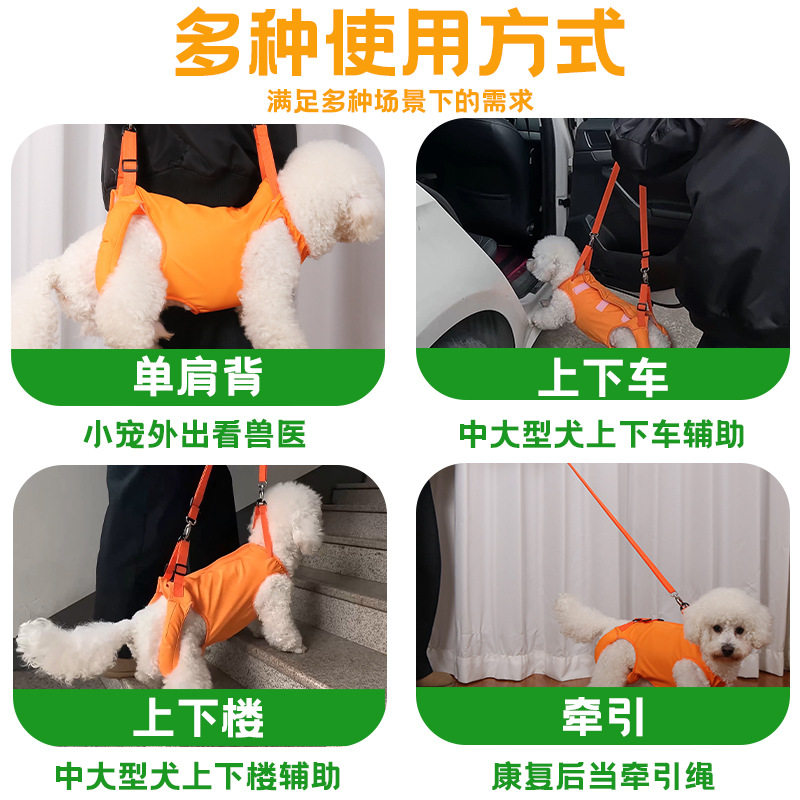 多种使用方式

满足多种场景下的需求

单肩背

小宠外出看兽医

上下车

中大型犬上下车辅助

上下楼

中大型犬上下楼辅助

牵引

康复后当牵引绳