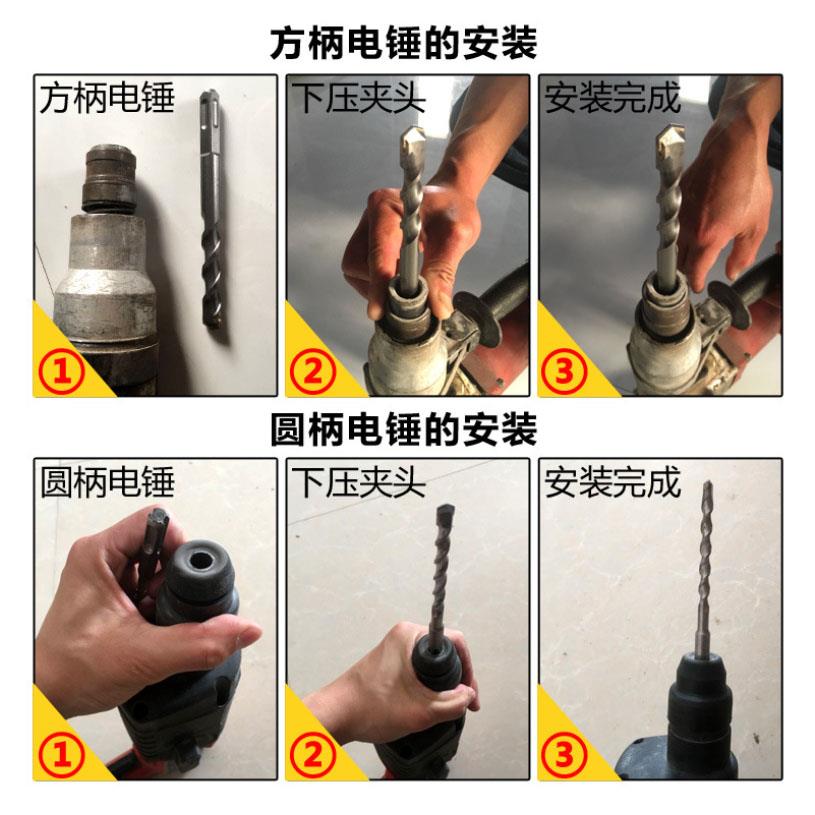 方柄电锤的安装

方柄电锤

①

下压夹头

②

安装完成

③

圆柄电锤的安装

圆柄电锤

①

下压夹头

②

安装完成

③