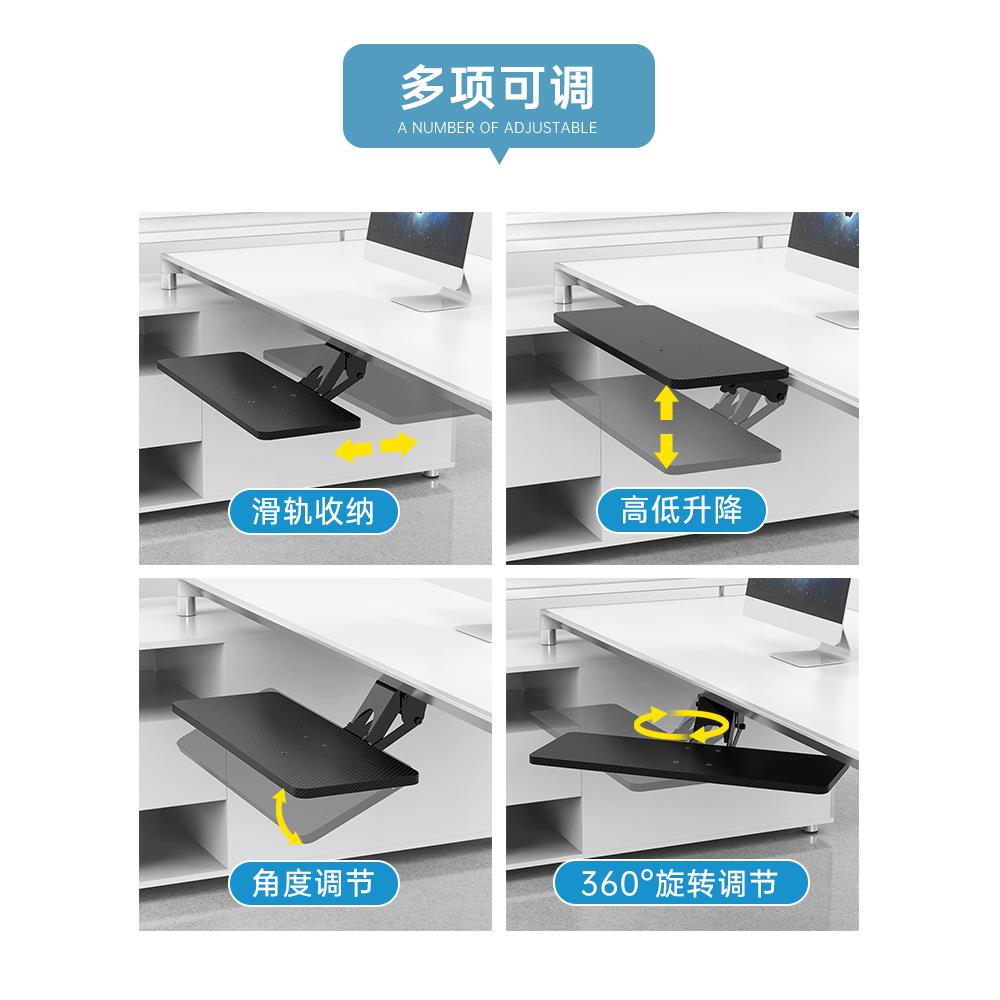 多项可调
A NUMBER OF ADJUSTABLE

滑轨收纳

高低升降

角度调节

360°旋转调节