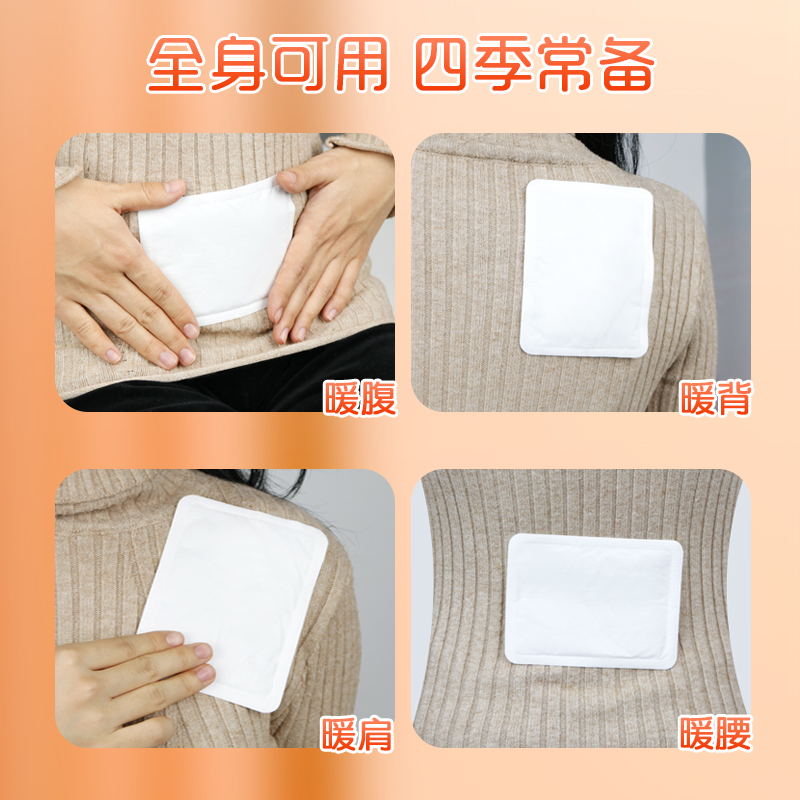 全身可用 四季常备

暖腹

暖背

暖肩

暖腰