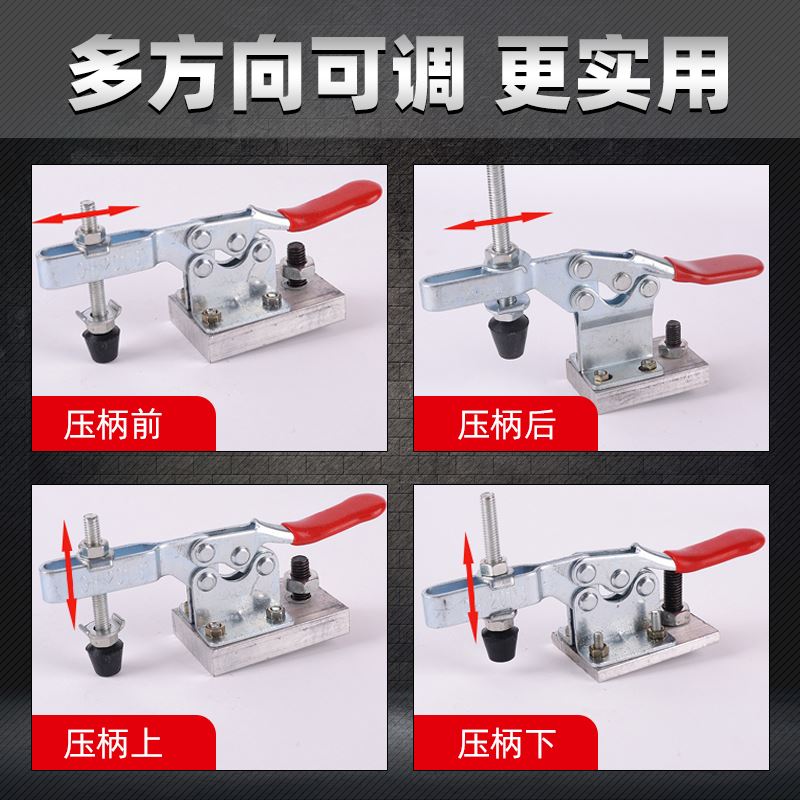 多方向可调 更实用

压柄前

压柄后

压柄上

压柄下