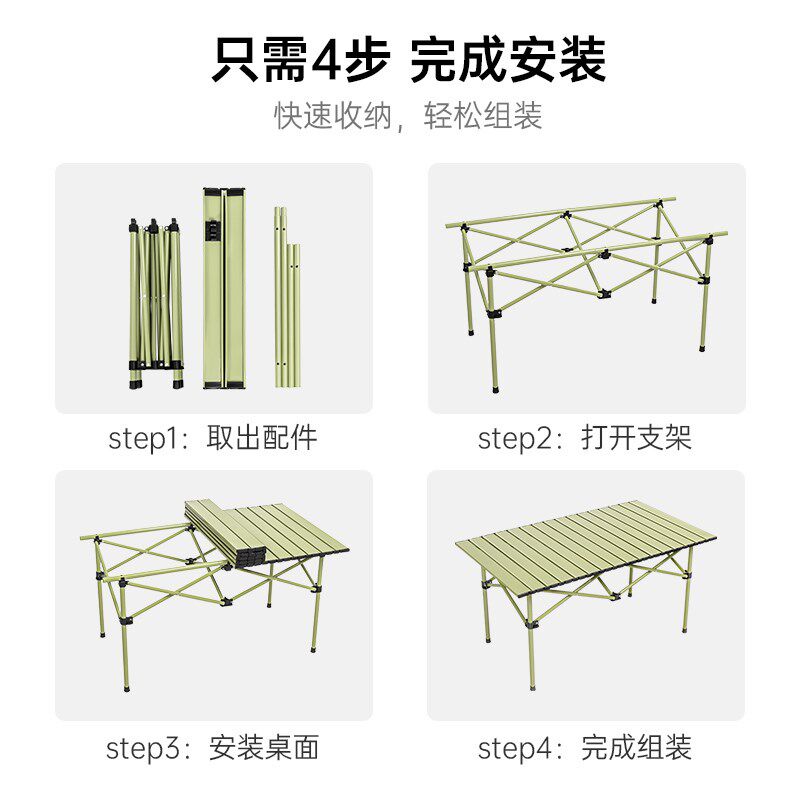 只需4步 完成安装
快速收纳，轻松组装

step1：取出配件

step2：打开支架

step3：安装桌面

step4：完成组装