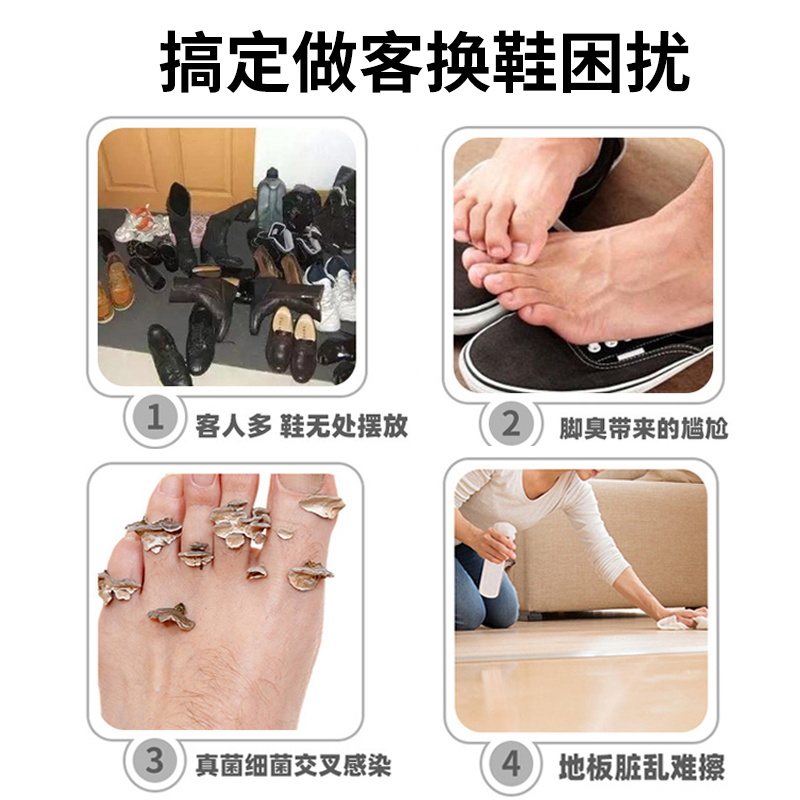 搞定做客换鞋困扰

1 客人多 鞋无处摆放

2 脚臭带来的尴尬

3 真菌细菌交叉感染

4 地板脏乱难擦