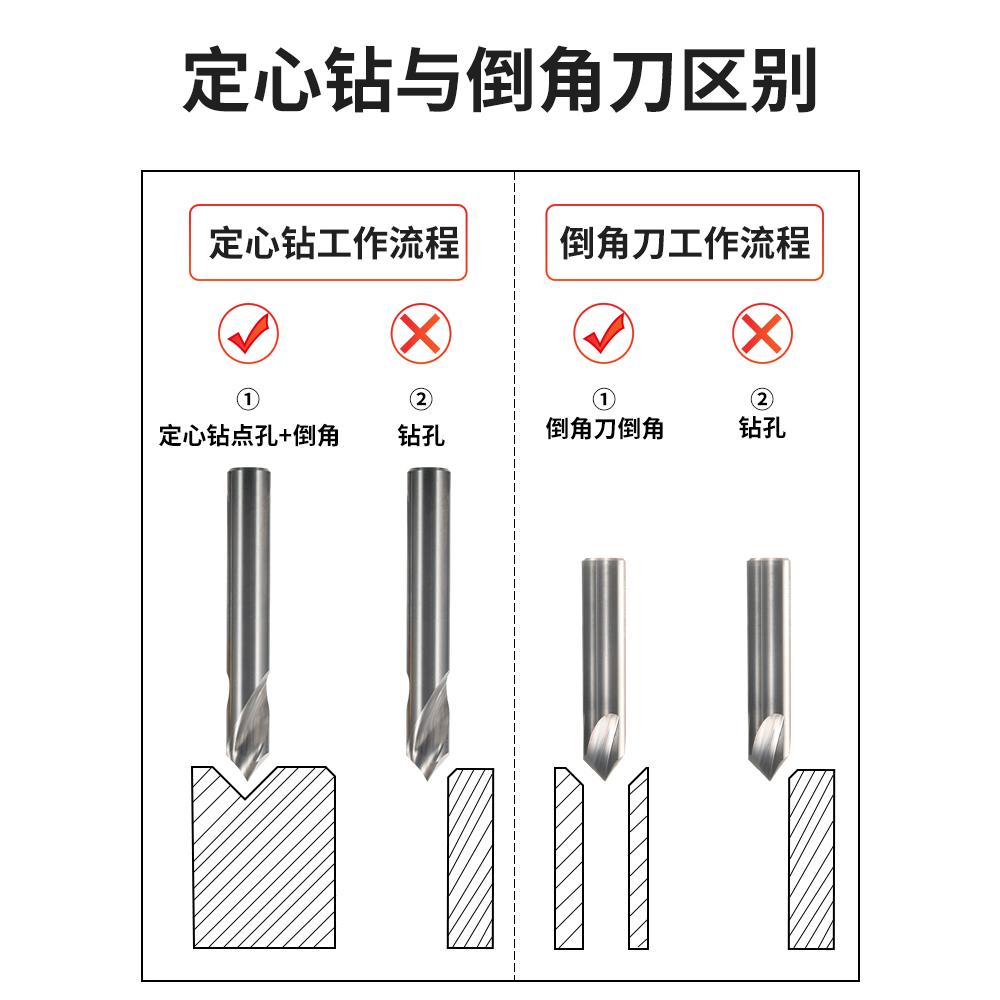 定心钻与倒角刀区别

定心钻工作流程

①
定心钻点孔+倒角

②
钻孔

倒角刀工作流程

①
倒角刀倒角

②
钻孔