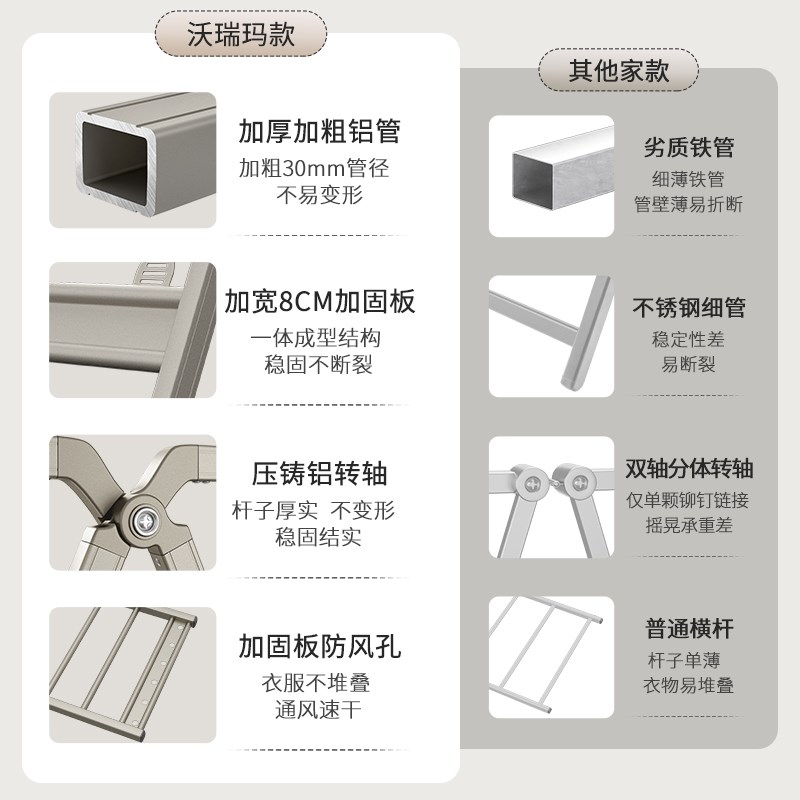 沃瑞玛款

加厚加粗铝管
加粗30mm管径
不易变形

加宽8CM加固板
一体成型结构
稳固不断裂

压铸铝转轴
杆子厚实 不变形
稳固结实

加固板防风孔
衣服不堆叠
通风速干

其他家款

劣质铁管
细薄铁管
管壁薄易折断

不锈钢细管
稳定性差
易断裂

双轴分体转轴
仅单颗铆钉链接
摇晃承重差

普通横杆
杆子单薄
衣物易堆叠