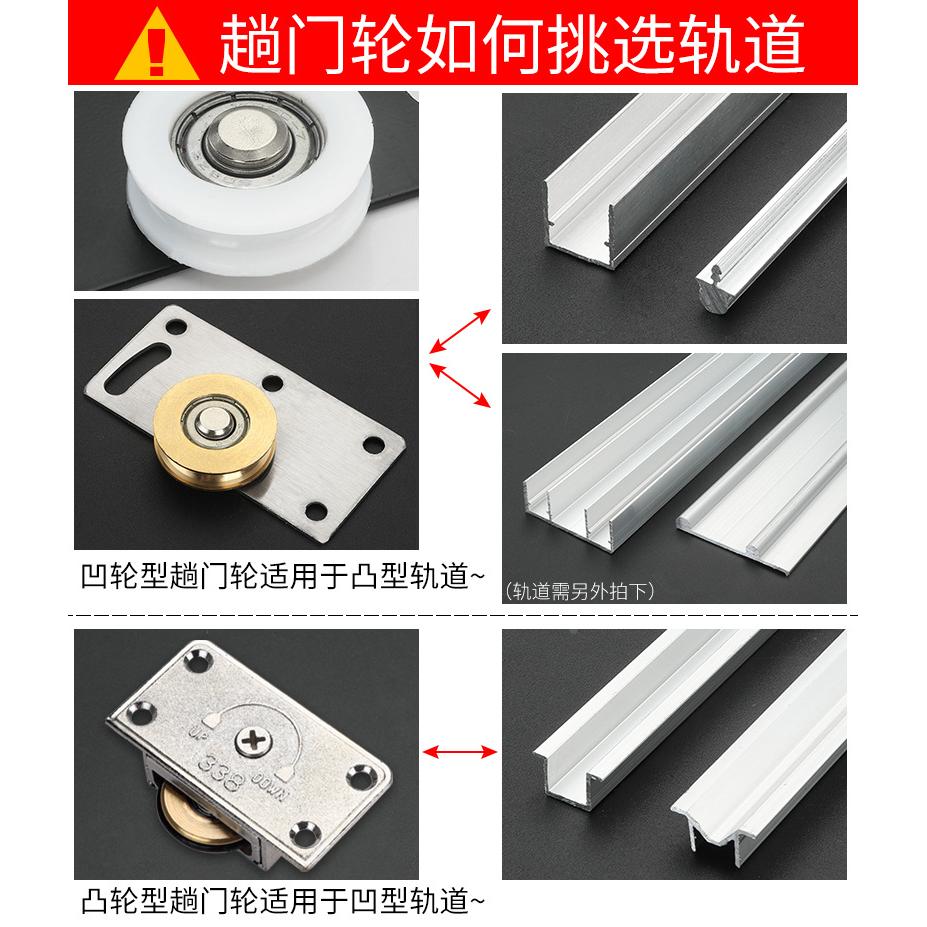 趟门轮如何挑选轨道

凹轮型趟门轮适用于凸型轨道~

(轨道需另外拍下)

UP
338
DOWN

凸轮型趟门轮适用于凹型轨道~