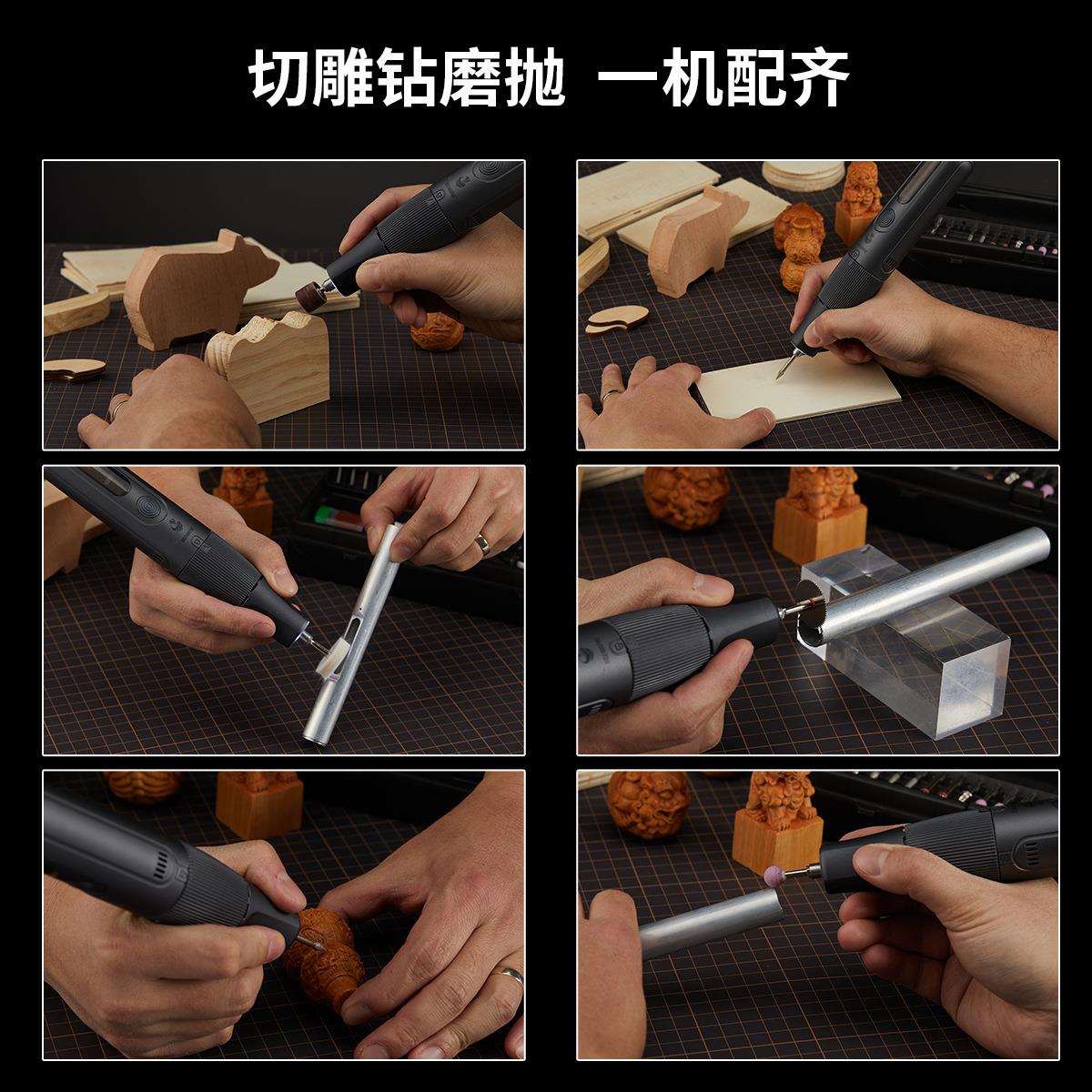 切雕钻磨抛 一机配齐