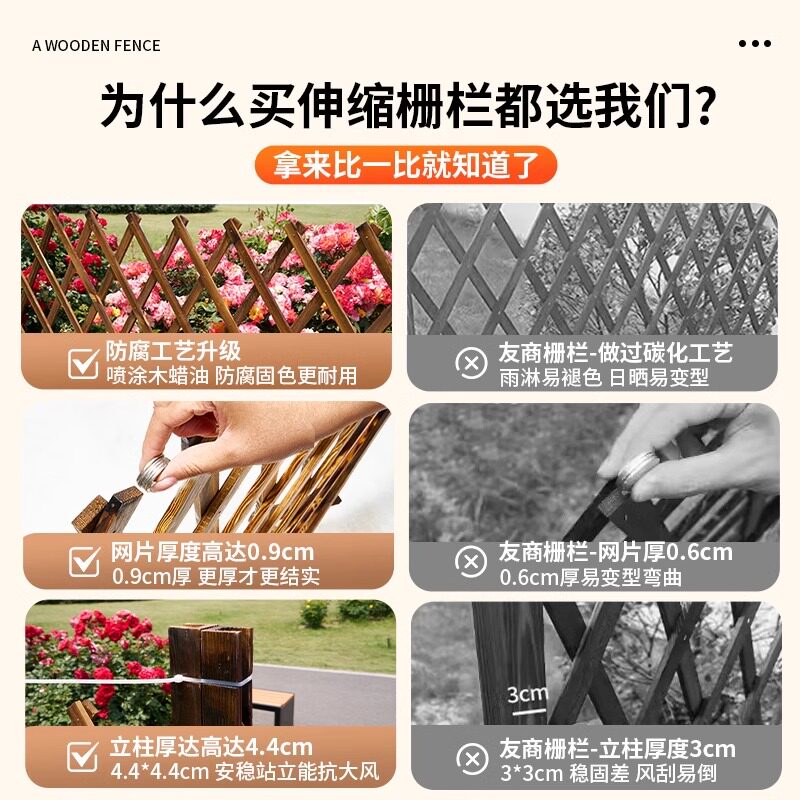 A WOODEN FENCE

为什么买伸缩栅栏都选我们?

拿来比一比就知道了

防腐工艺升级
喷涂木蜡油 防腐固色更耐用

友商栅栏-做过碳化工艺
雨淋易褪色 日晒易变型

网片厚度高达0.9cm
0.9cm厚 更厚才更结实

友商栅栏-网片厚0.6cm
0.6cm厚易变型弯曲

立柱厚达高达4.4cm
4.4*4.4cm 安稳站立能抗大风

3cm

友商栅栏-立柱厚度3cm
3*3cm 稳固差 风刮易倒