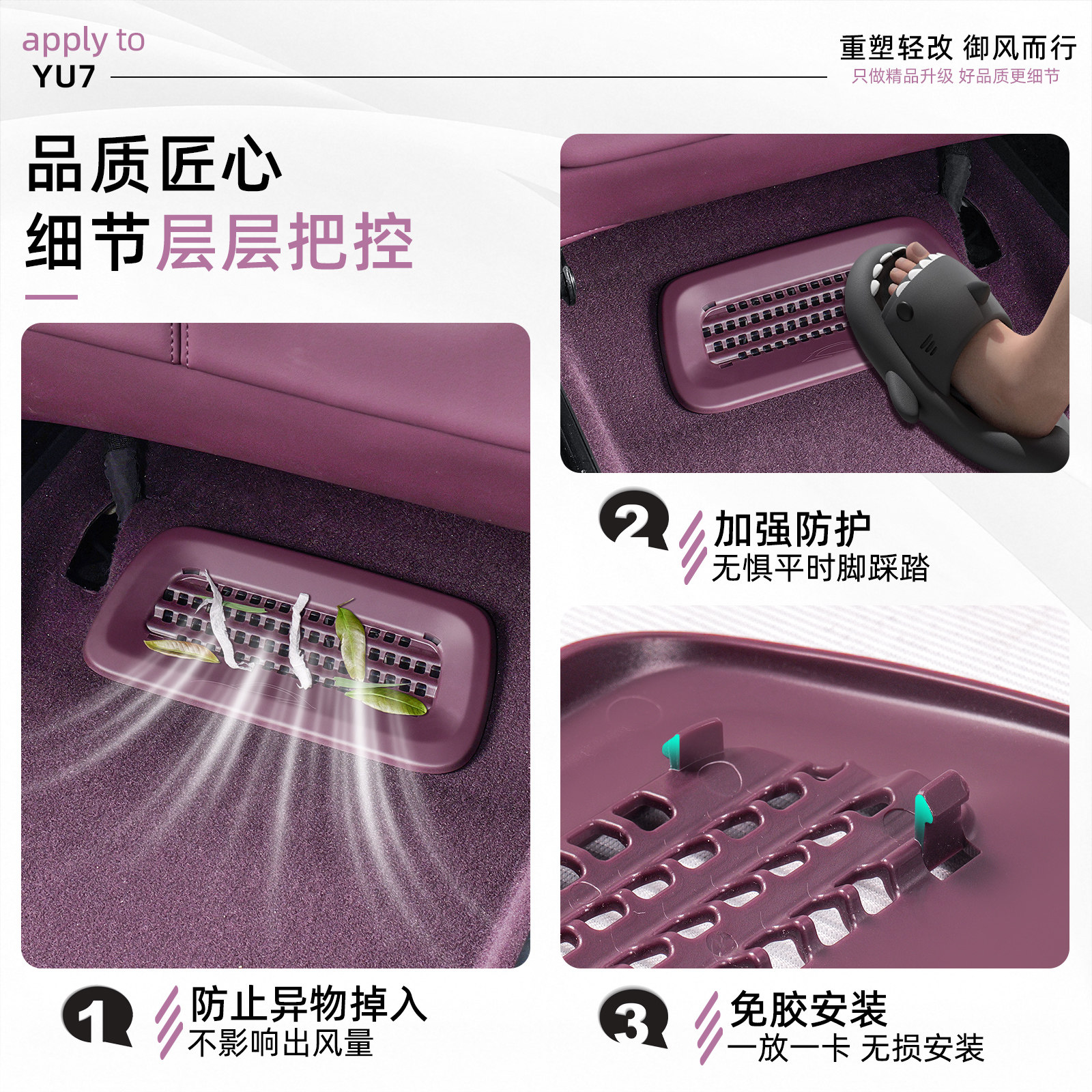 apply to
YU7

重塑轻改 御风而行
只做精品升级 好品质更细节

品质匠心
细节层层把控

2
加强防护
无惧平时脚踩踏

1
防止异物掉入
不影响出风量

3
免胶安装
一放一卡 无损安装