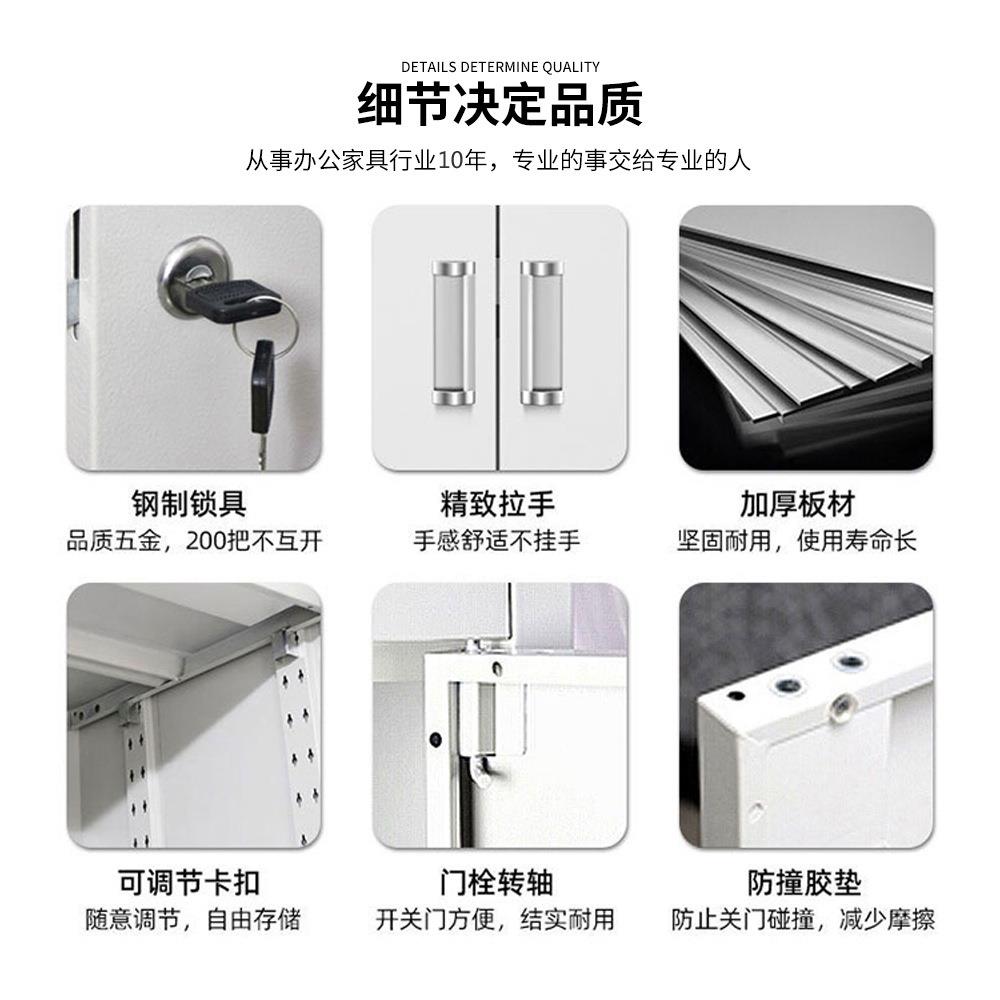 DETAILS DETERMINE QUALITY

细节决定品质

从事办公家具行业10年，专业的事交给专业的人

钢制锁具
品质五金，200把不互开

精致拉手
手感舒适不挂手

加厚板材
坚固耐用，使用寿命长

可调节卡扣
随意调节，自由存储

门栓转轴
开关门方便，结实耐用

防撞胶垫
防止关门碰撞，减少摩擦