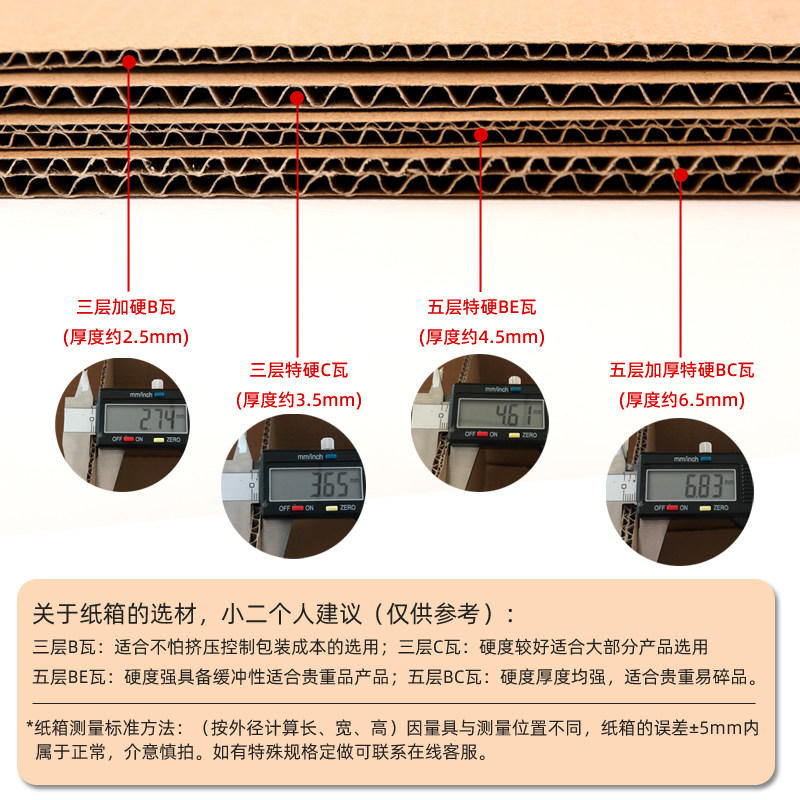 三层加硬B瓦
(厚度约2.5mm)

mm/inch
2.74
OFF ON ZERO

三层特硬C瓦
(厚度约3.5mm)

mm/inch
3.65
OFF ON ZERO

五层特硬BE瓦
(厚度约4.5mm)

mm/inch
4.61
OFF ON ZERO

五层加厚特硬BC瓦
(厚度约6.5mm)

mm/inch
6.83
OFF ON ZERO

关于纸箱的选材，小二个人建议（仅供参考）：
三层B瓦：适合不怕挤压控制包装成本的选用；三层C瓦：硬度较好适合大部分产品选用
五层BE瓦：硬度强具备缓冲性适合贵重品产品；五层BC瓦：硬度厚度均强，适合贵重易碎品。

*纸箱测量标准方法：（按外径计算长、宽、高）因量具与测量位置不同，纸箱的误差±5mm内属于正常，介意慎拍。如有特殊规格定做可联系在线客服。