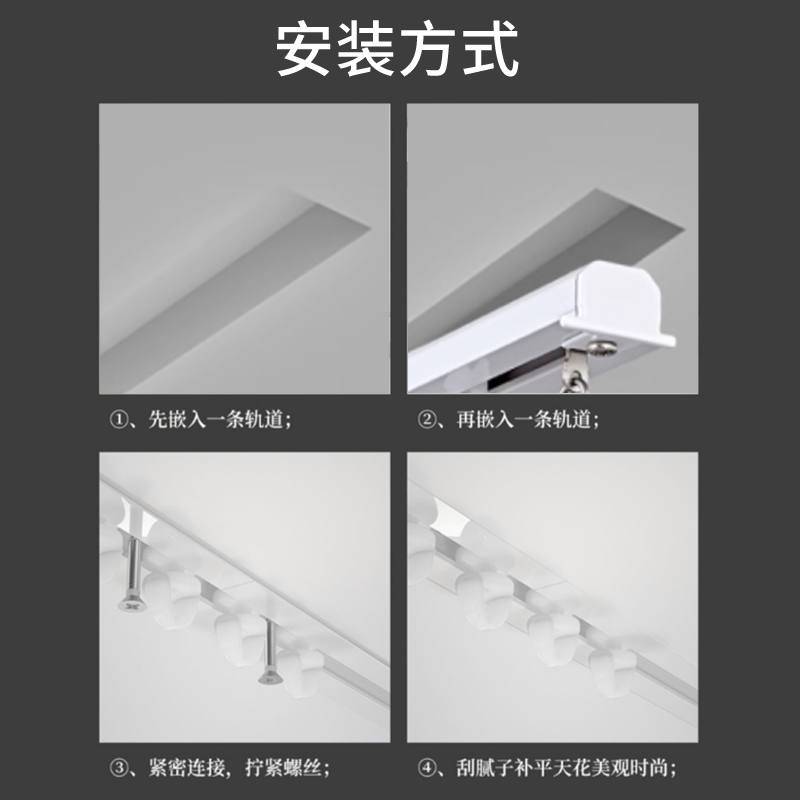 安装方式

①、先嵌入一条轨道；

②、再嵌入一条轨道；

③、紧密连接，拧紧螺丝；

④、刮腻子补平天花美观时尚；