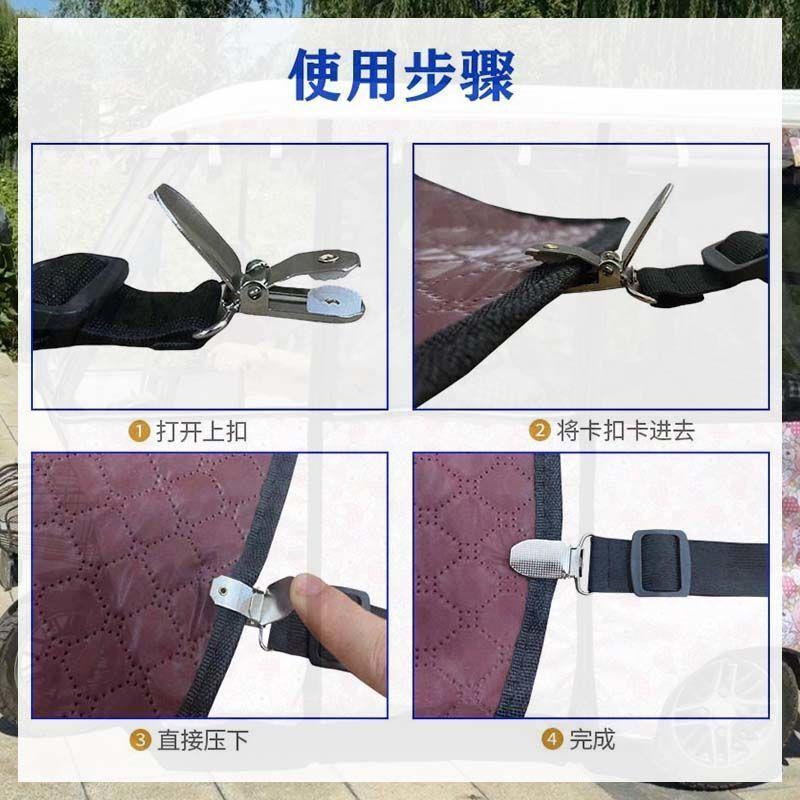 使用步骤

① 打开上扣

② 将卡扣卡进去

③ 直接压下

④ 完成