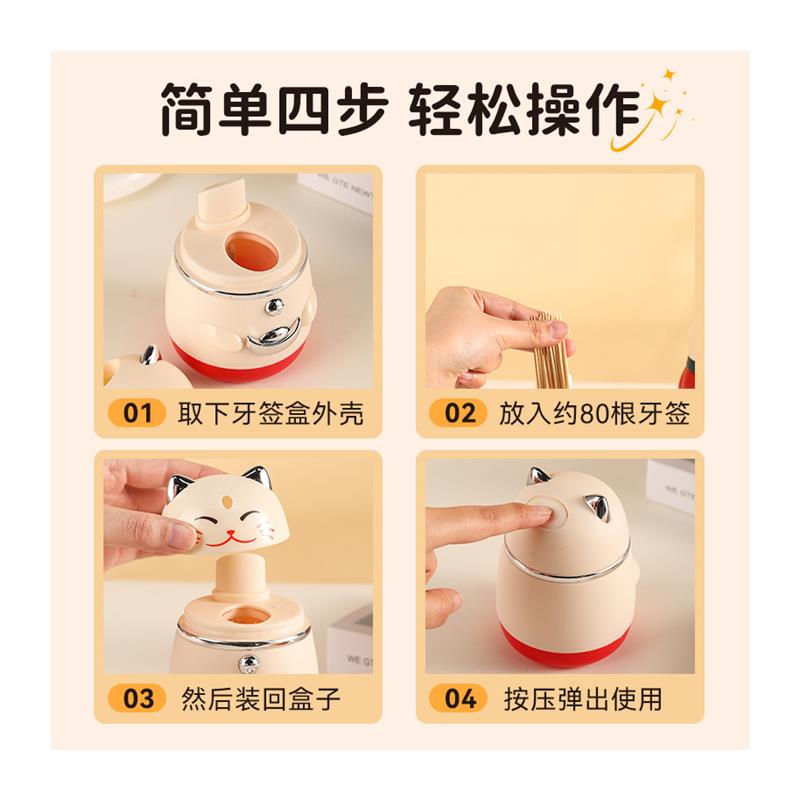 简单四步 轻松操作

01 取下牙签盒外壳

02 放入约80根牙签

03 然后装回盒子

04 按压弹出使用