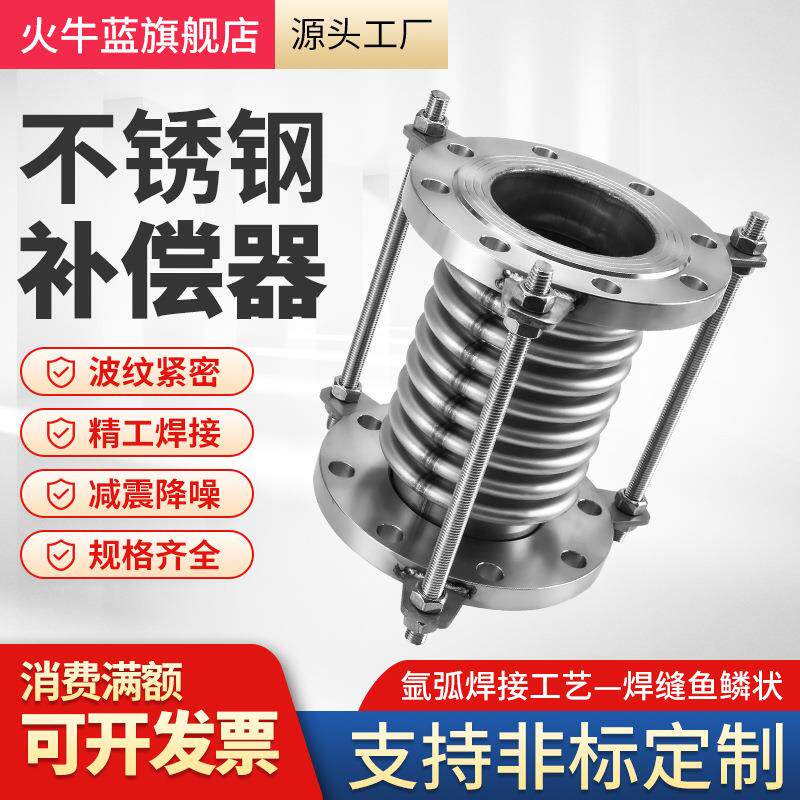 火牛蓝旗舰店
源头工厂

不锈钢
补偿器

波纹紧密
精工焊接
减震降噪
规格齐全

消费满额
可开发票

氩弧焊接工艺—焊缝鱼鳞状
支持非标定制