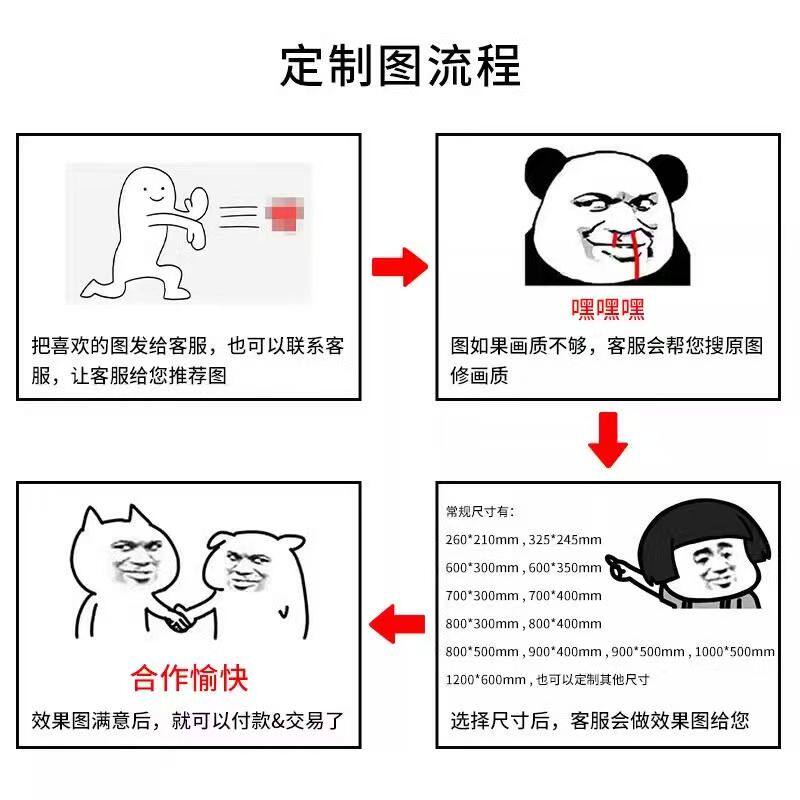 定制图流程

把喜欢的图发给客服，也可以联系客服，让客服给您推荐图

嘿嘿嘿

图如果画质不够，客服会帮您搜原图修画质

常规尺寸有：

260*210mm，325*245mm

600*300mm，600*350mm

700*300mm，700*400mm

800*300mm，800*400mm

800*500mm，900*400mm，900*500mm，1000*500mm

1200*600mm，也可以定制其他尺寸

选择尺寸后，客服会做效果图给您

合作愉快

效果图满意后，就可以付款&交易了