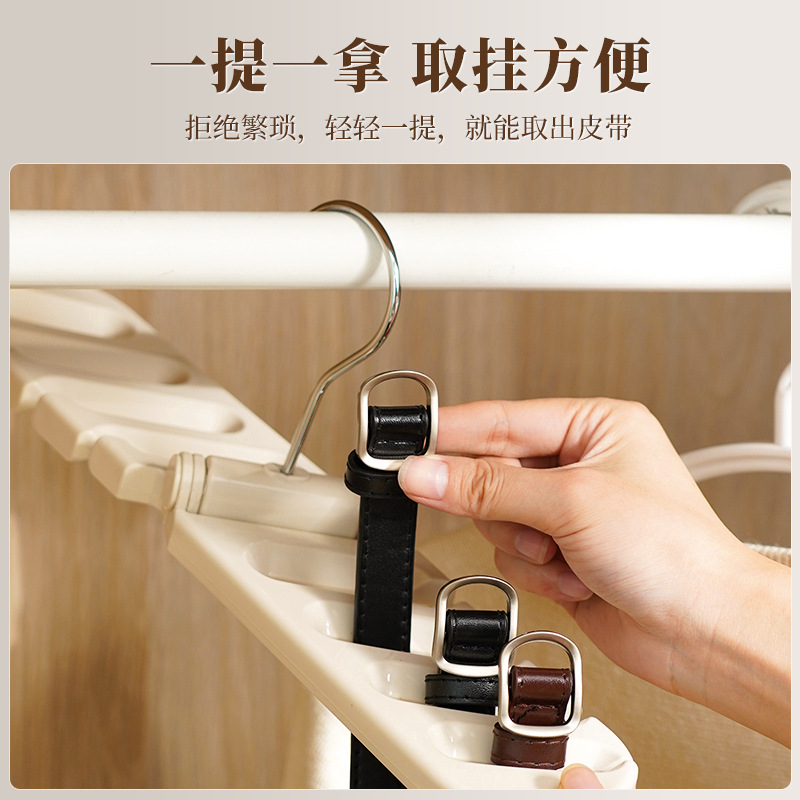 一提一拿 取挂方便

拒绝繁琐，轻轻一提，就能取出皮带