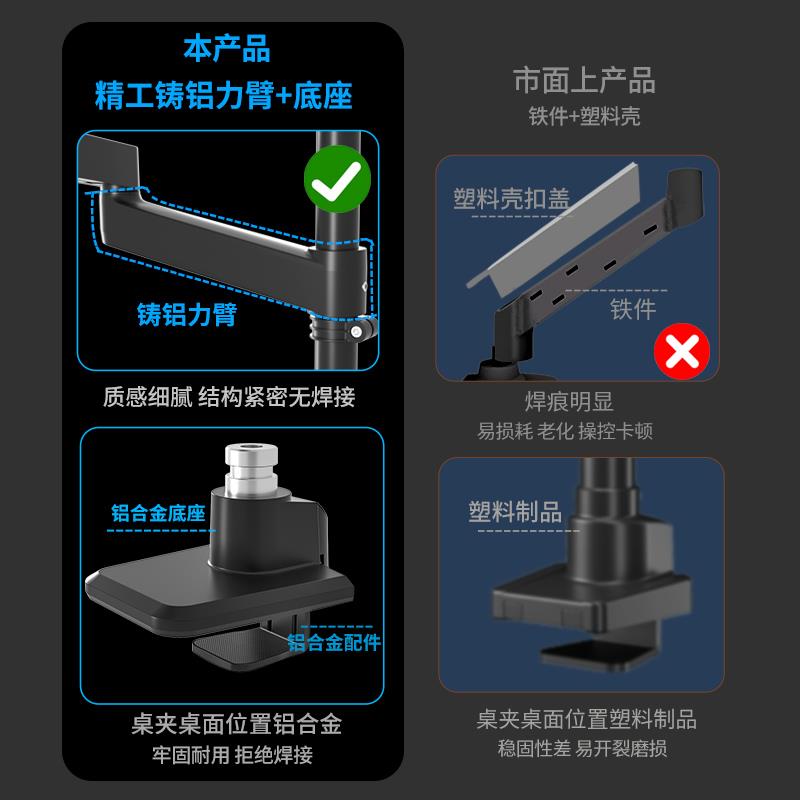 本产品
精工铸铝力臂+底座

铸铝力臂

质感细腻 结构紧密无焊接

铝合金底座

铝合金配件

桌夹桌面位置铝合金
牢固耐用 拒绝焊接

市面上产品
铁件+塑料壳

塑料壳扣盖

铁件

焊痕明显
易损耗 老化 操控卡顿

塑料制品

桌夹桌面位置塑料制品
稳固性差 易开裂磨损