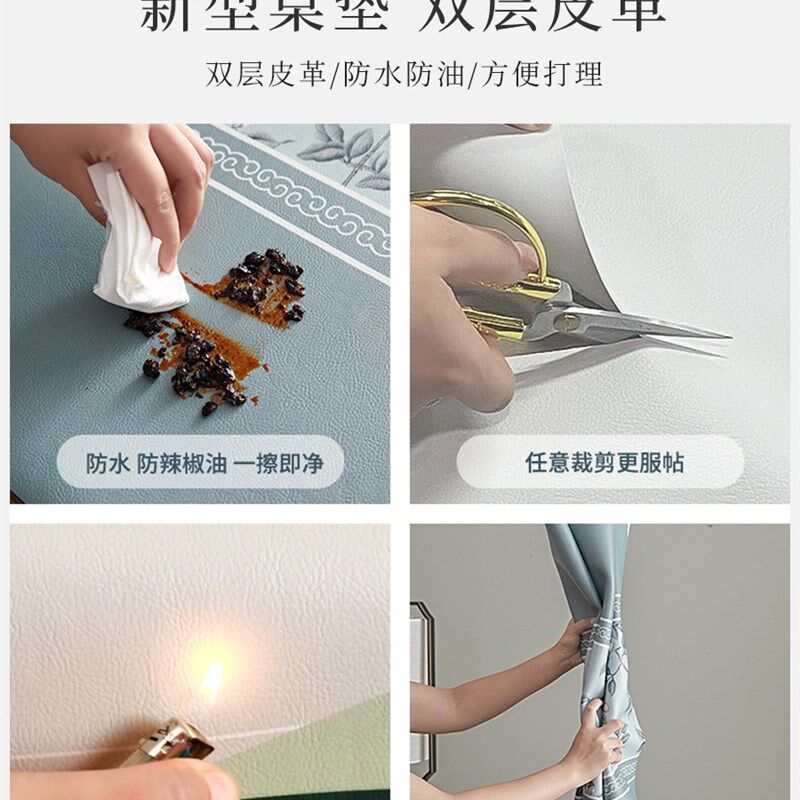 新型桌垫 双层皮革

双层皮革/防水防油/方便打理

防水 防辣椒油 一擦即净

任意裁剪更服帖