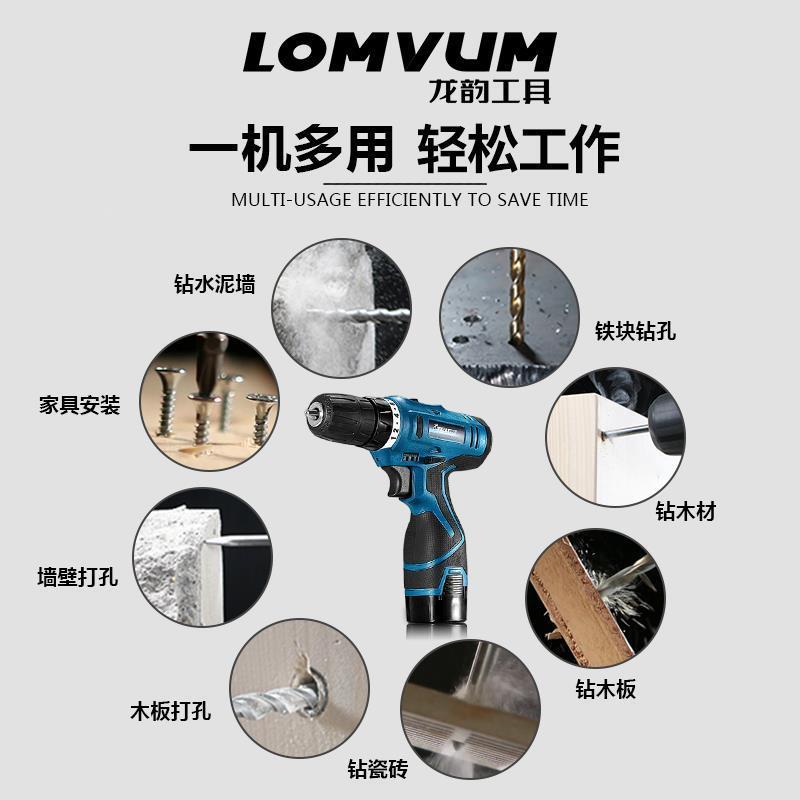 LOMVUM
龙韵工具

一机多用 轻松工作

MULTI-USAGE EFFICIENTLY TO SAVE TIME

钻水泥墙

铁块钻孔

家具安装

钻木材

墙壁打孔

钻木板

木板打孔

钻瓷砖