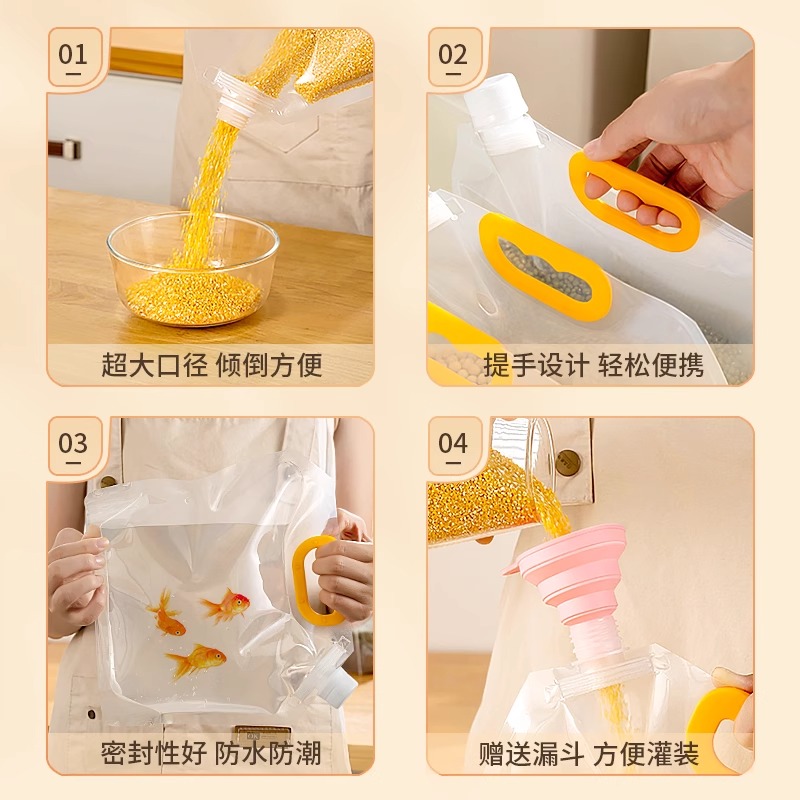 01

超大口径 倾倒方便

02

提手设计 轻松便携

03

密封性好 防水防潮

04

赠送漏斗 方便灌装