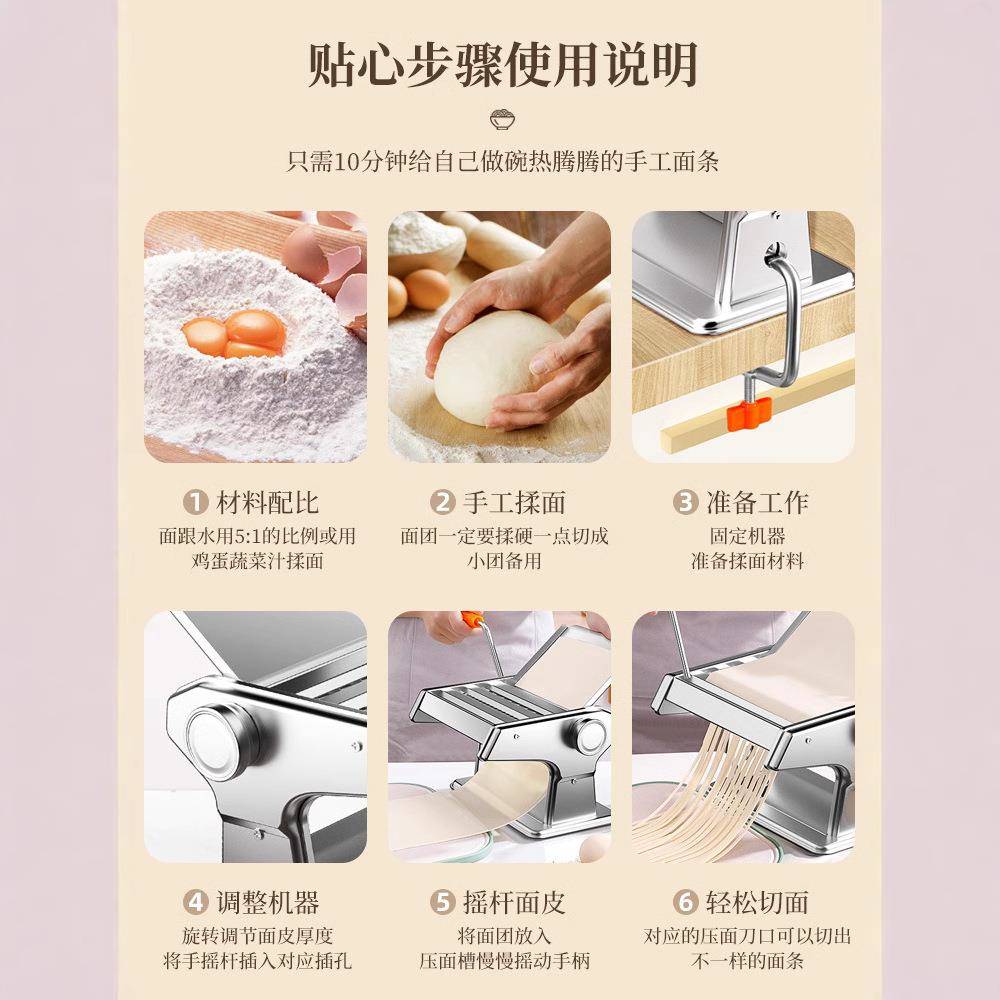 贴心步骤使用说明

只需10分钟给自己做碗热腾腾的手工面条

1 材料配比
面跟水用5:1的比例或用鸡蛋蔬菜汁揉面

2 手工揉面
面团一定要揉硬一点切成小团备用

3 准备工作
固定机器
准备揉面材料

4 调整机器
旋转调节面皮厚度
将手摇杆插入对应插孔

5 摇杆面皮
将面团放入
压面槽慢慢摇动手柄

6 轻松切面
对应的压面刀口可以切出不一样的面条