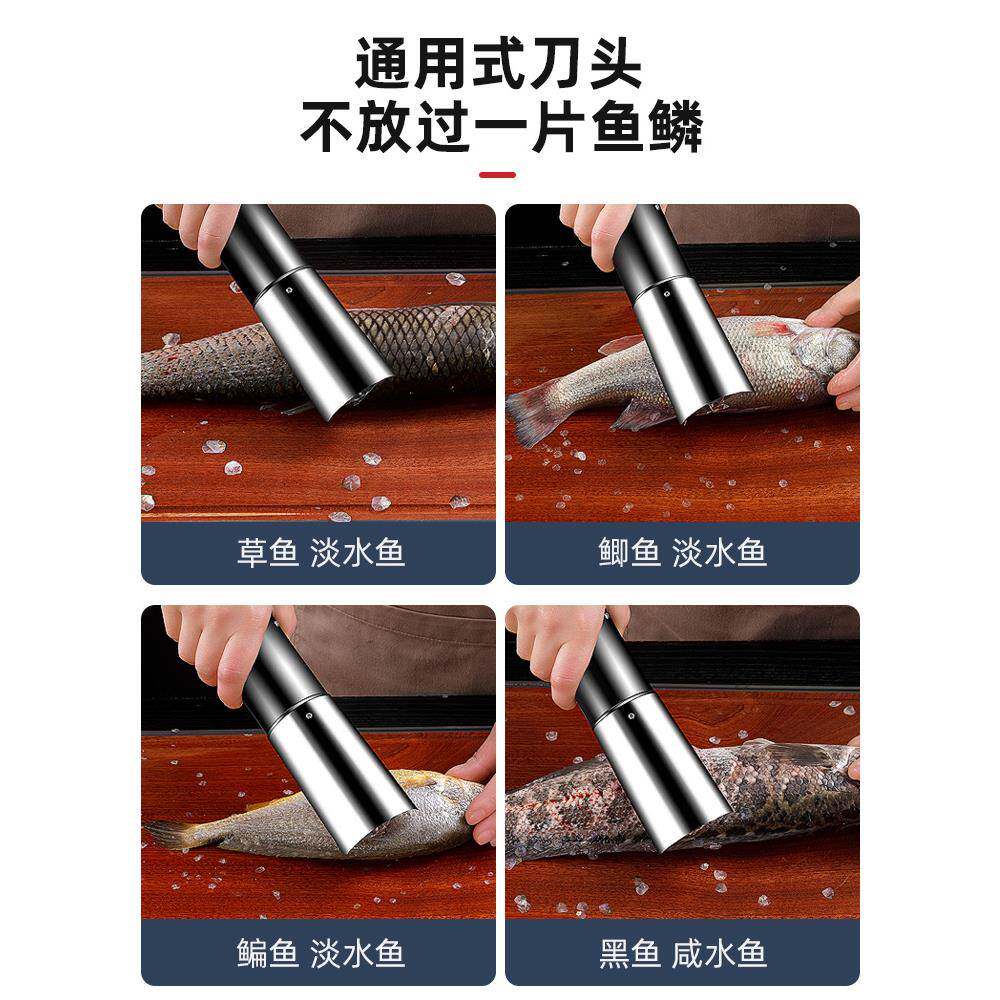 通用式刀头
不放过一片鱼鳞

草鱼 淡水鱼

鲫鱼 淡水鱼

鳊鱼 淡水鱼

黑鱼 咸水鱼