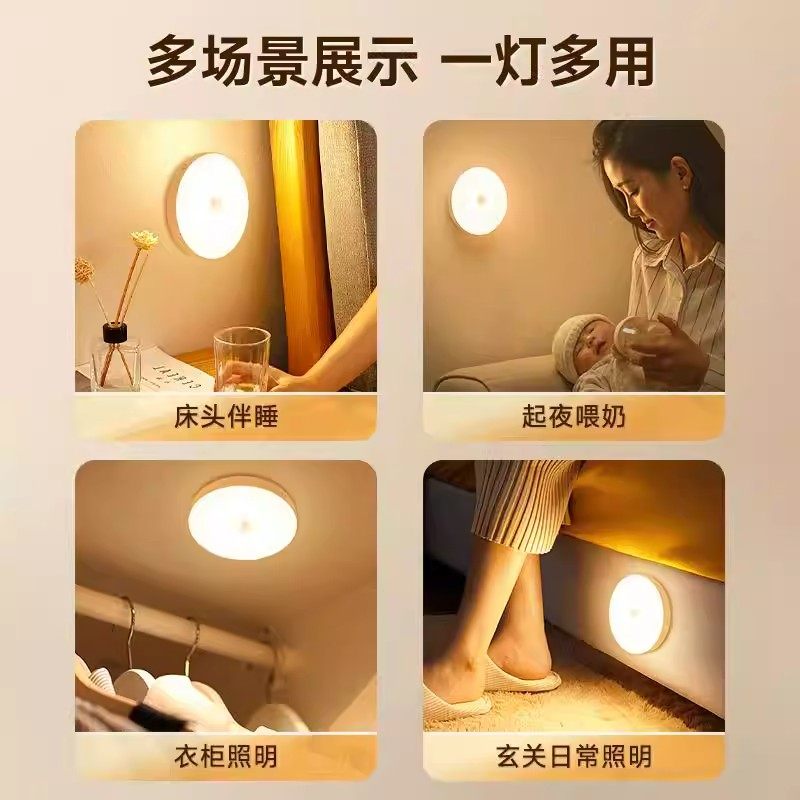 多场景展示 一灯多用

床头伴睡

起夜喂奶

衣柜照明

玄关日常照明