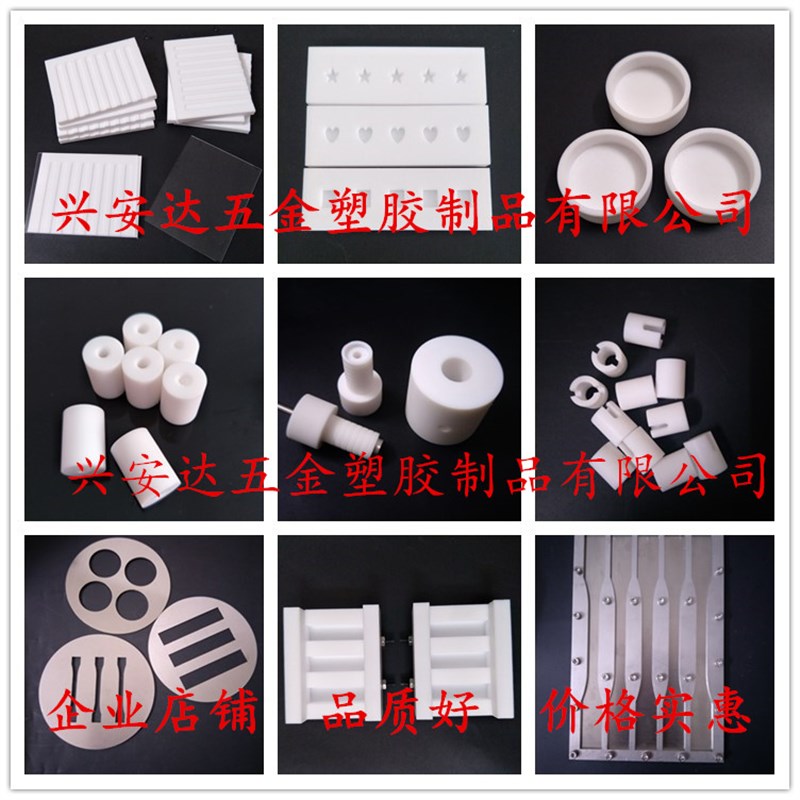 兴安达五金塑胶制品有限公司

兴安达五金塑胶制品有限公司

企业店铺　品质好　价格实惠