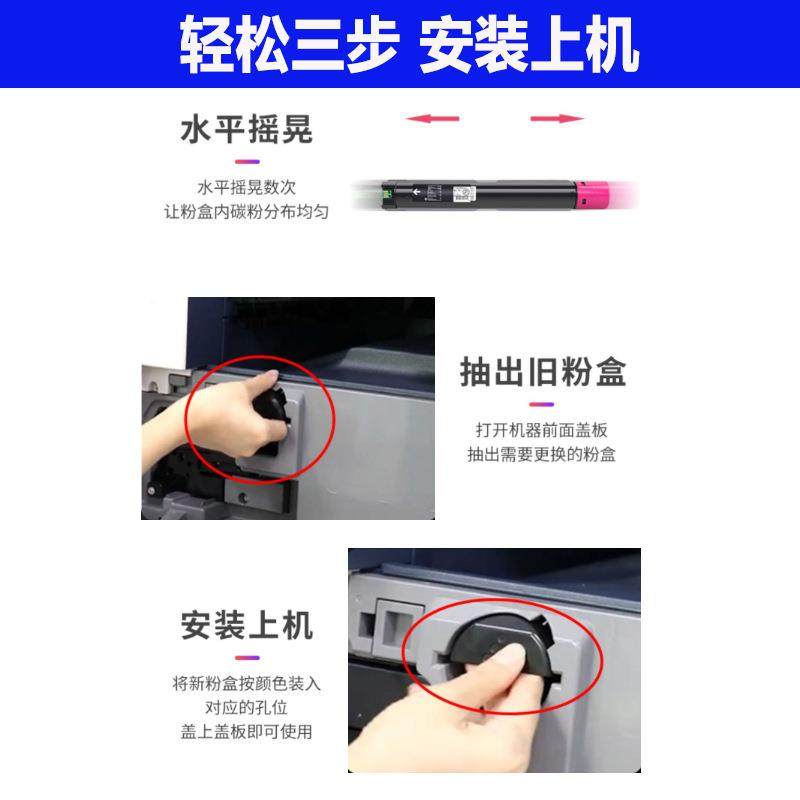 轻松三步 安装上机

水平摇晃

水平摇晃数次
让粉盒内碳粉分布均匀

抽出旧粉盒

打开机器前面盖板
抽出需要更换的粉盒

安装上机

将新粉盒按颜色装入
对应的孔位
盖上盖板即可使用