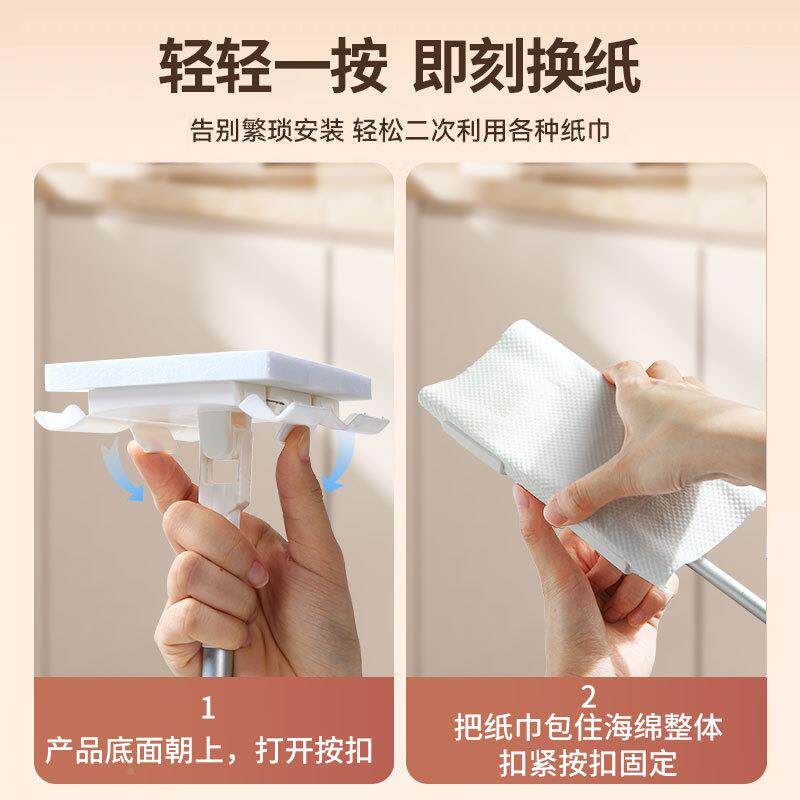 轻轻一按 即刻换纸

告别繁琐安装 轻松二次利用各种纸巾

1
产品底面朝上，打开按扣

2
把纸巾包住海绵整体
扣紧按扣固定