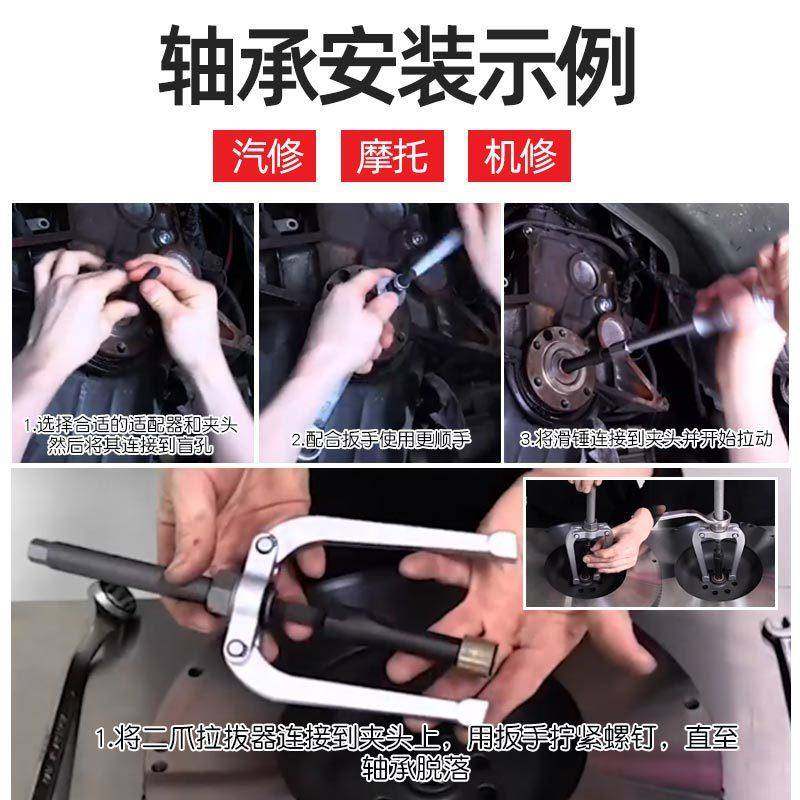 轴承安装示例

汽修 摩托 机修

1.选择合适的适配器和夹头然后将其连接到盲孔

2.配合扳手使用更顺手

3.将滑锤连接到夹头并开始拉动

1.将二爪拉拔器连接到夹头上，用扳手拧紧螺钉，直至轴承脱落