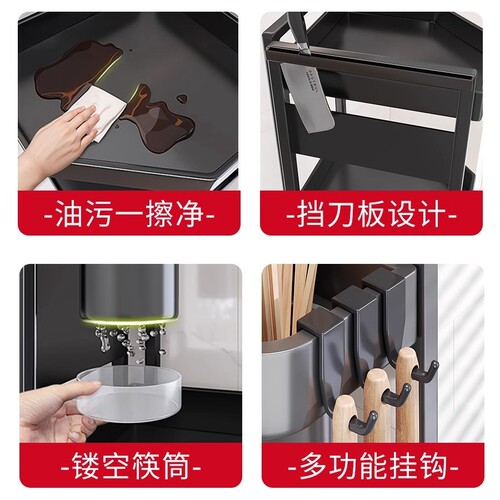 -油污一擦净-

-挡刀板设计-

-镂空筷筒-

-多功能挂钩-