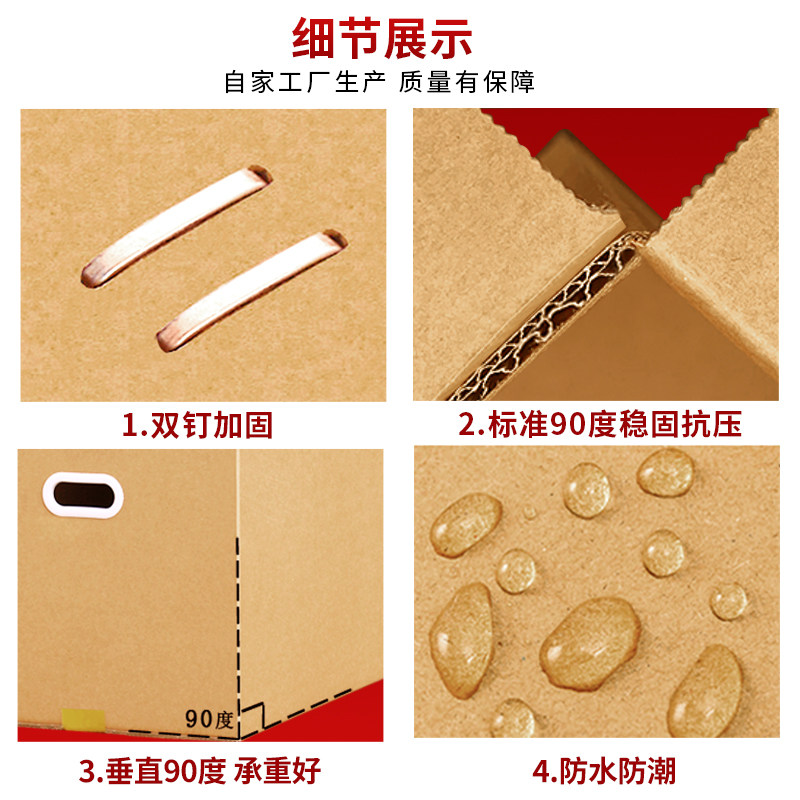 细节展示

自家工厂生产 质量有保障

1.双钉加固

2.标准90度稳固抗压

90度

3.垂直90度 承重好

4.防水防潮