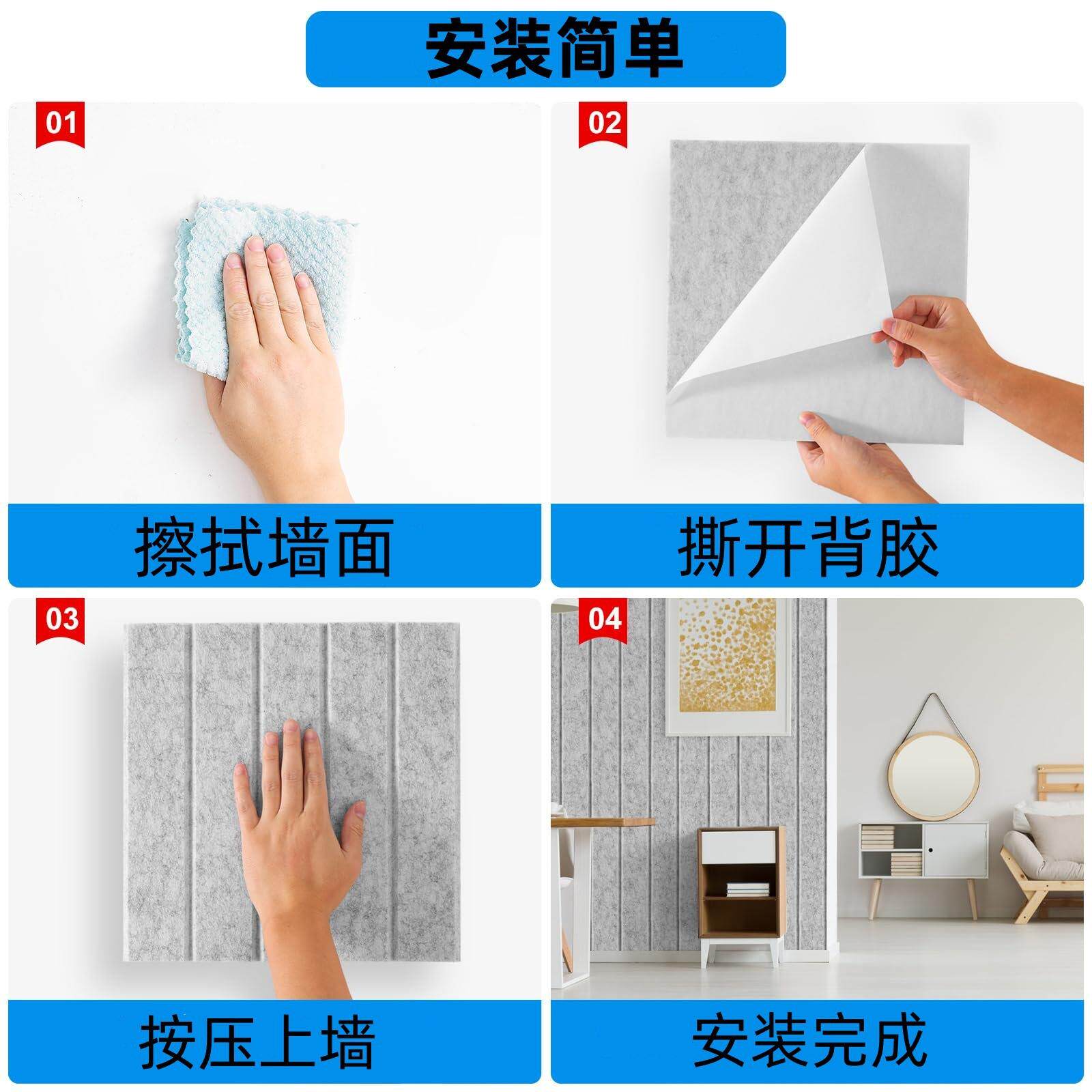 安装简单

01

擦拭墙面

02

撕开背胶

03

按压上墙

04

安装完成